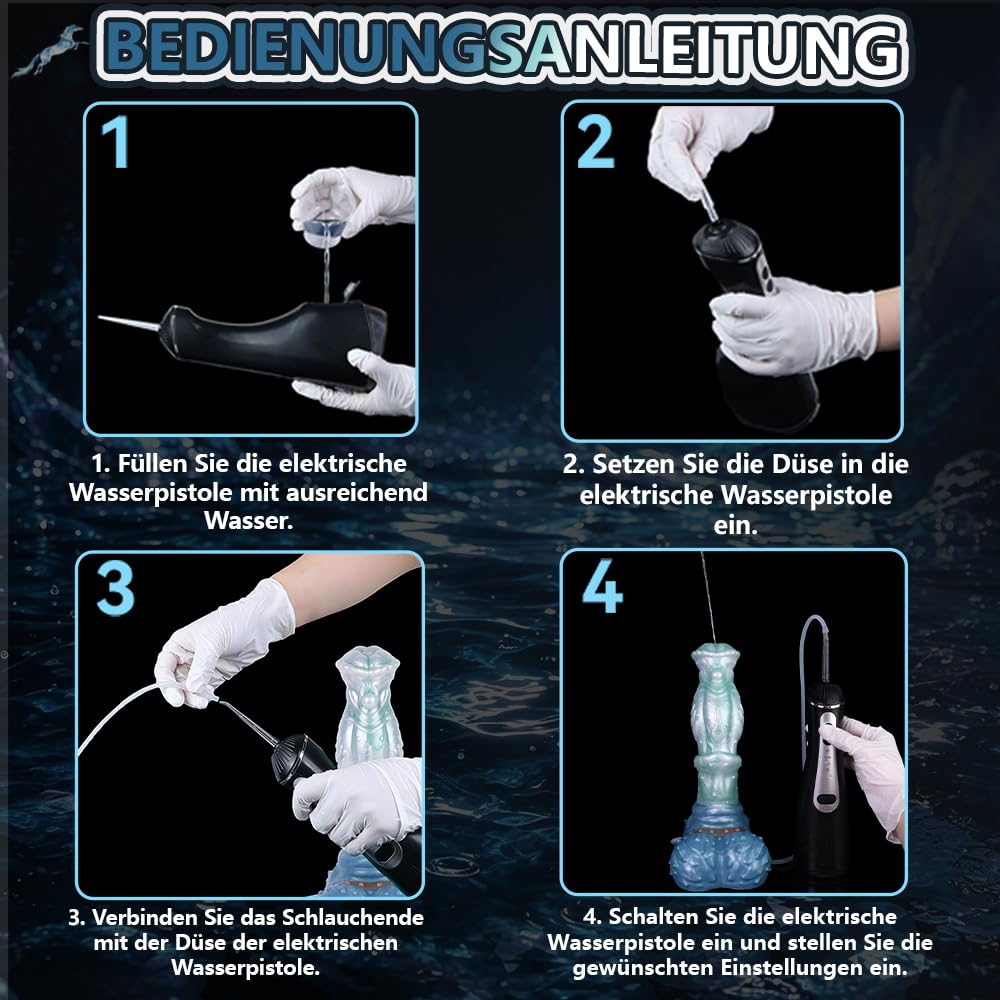 BEDIENUNGSANLEITUNG

1

1. Füllen Sie die elektrische Wasserpistole mit ausreichend Wasser.

2

2. Setzen Sie die Düse in die elektrische Wasserpistole ein.

3

3. Verbinden Sie das Schlauchende mit der Düse der elektrischen Wasserpistole.

4

4. Schalten Sie die elektrische Wasserpistole ein und stellen Sie die gewünschten Einstellungen ein.