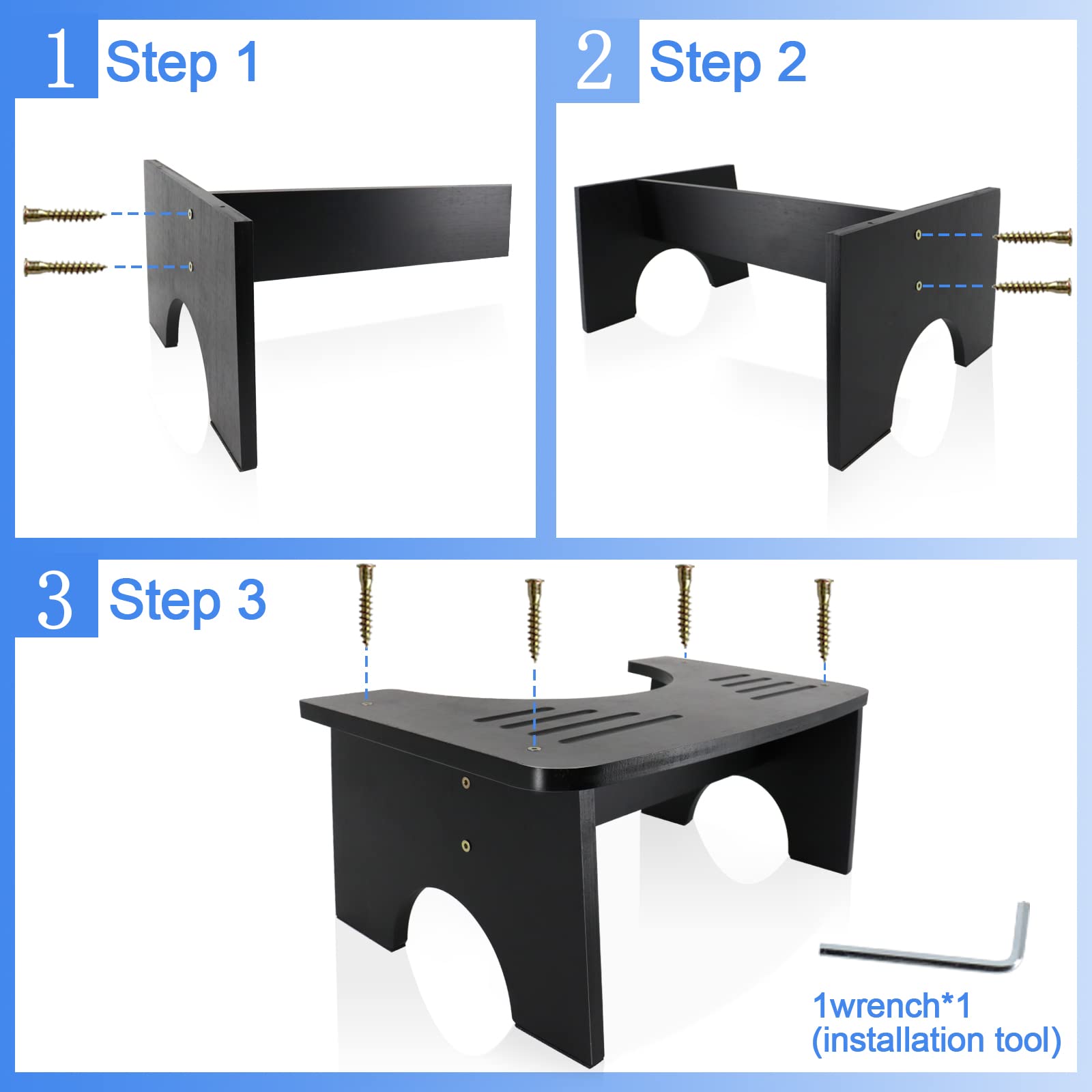 1 Step 1

2 Step 2

3 Step 3

1wrench*1
(installation tool)