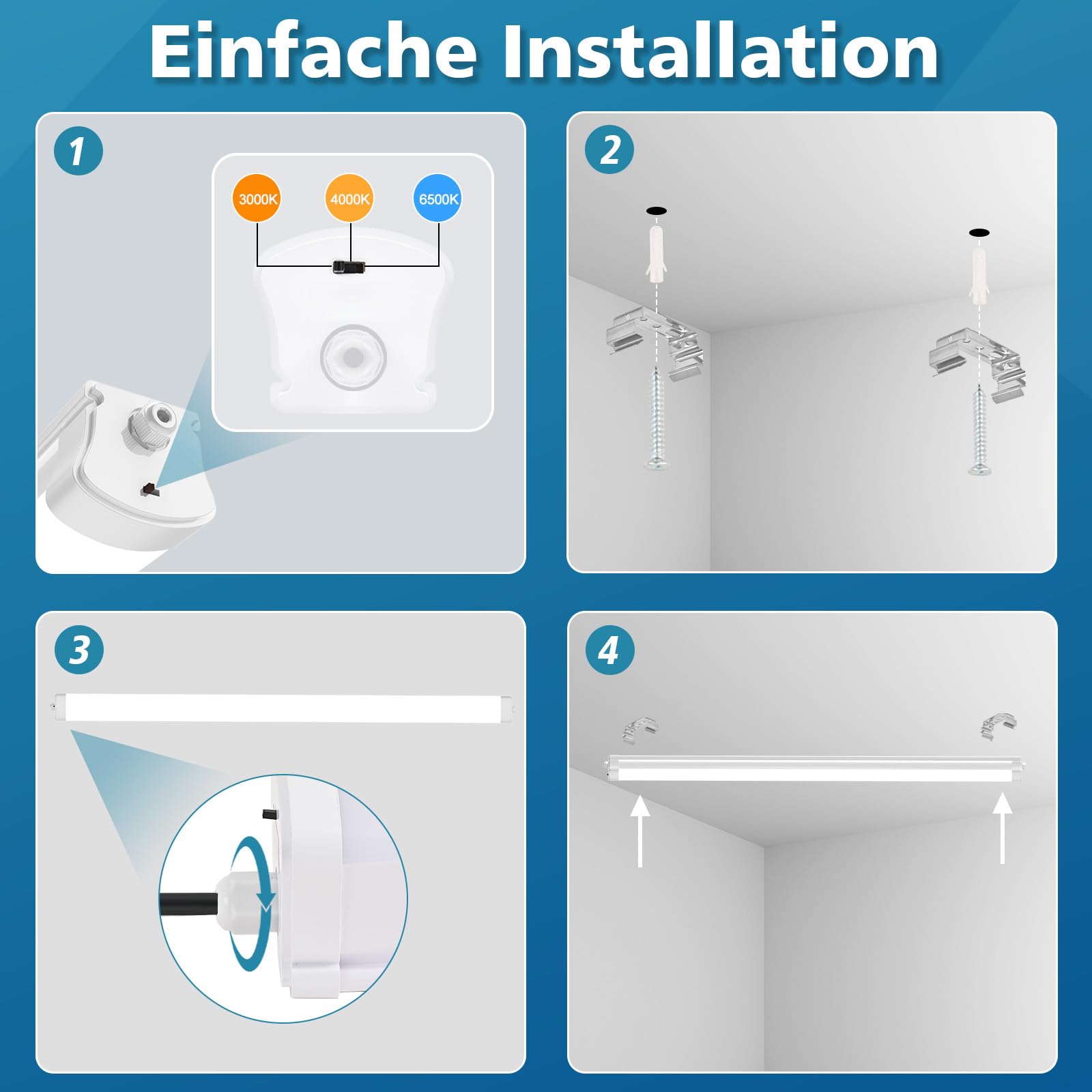 Einfache Installation

1

3000K 4000K 6500K

2

3

4