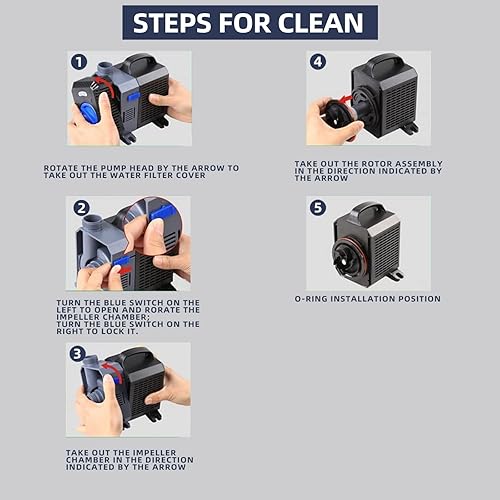 STEPS FOR CLEAN

1

ROTATE THE PUMP HEAD BY THE ARROW TO TAKE OUT THE WATER FILTER COVER

2

TURN THE BLUE SWITCH ON THE LEFT TO OPEN AND RORATE THE IMPELLER CHAMBER;
TURN THE BLUE SWITCH ON THE RIGHT TO LOCK IT.

3

TAKE OUT THE IMPELLER CHAMBER IN THE DIRECTION INDICATED BY THE ARROW

4

TAKE OUT THE ROTOR ASSEMBLY IN THE DIRECTION INDICATED BY THE ARROW

5

O-RING INSTALLATION POSITION