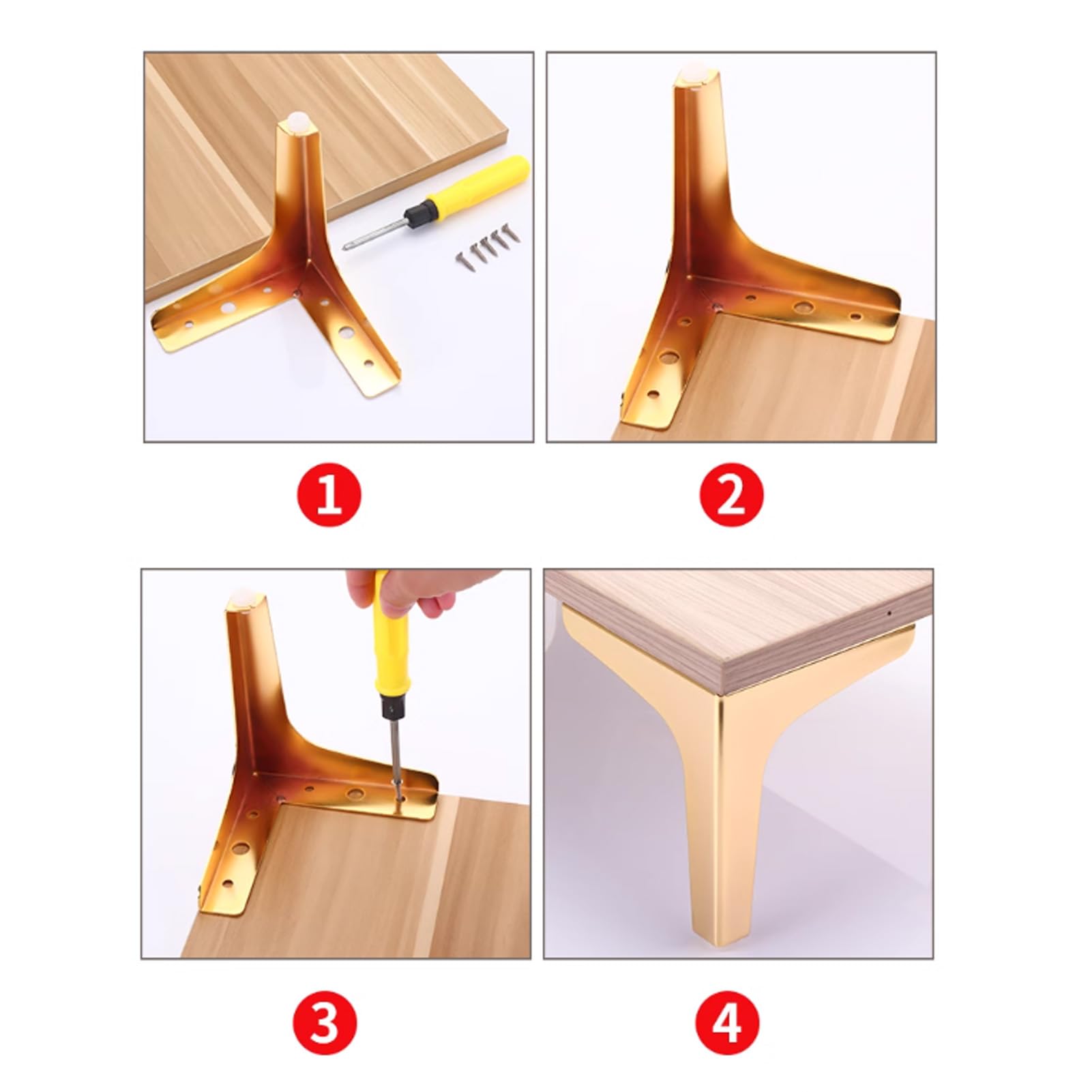 1

2

3

4