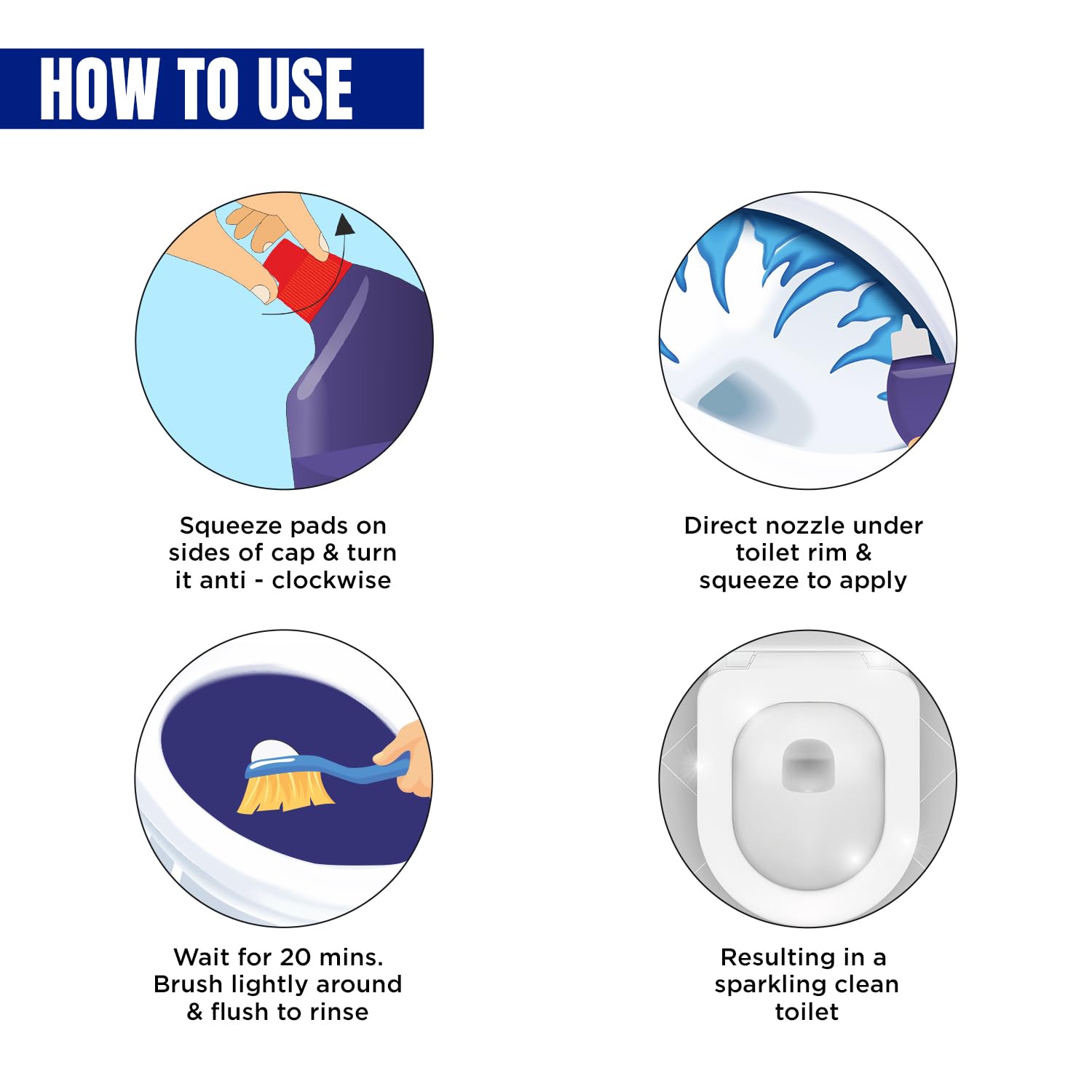 HOW TO USE

Squeeze pads on sides of cap & turn it anti - clockwise

Direct nozzle under toilet rim & squeeze to apply

Wait for 20 mins. Brush lightly around & flush to rinse

Resulting in a sparkling clean toilet