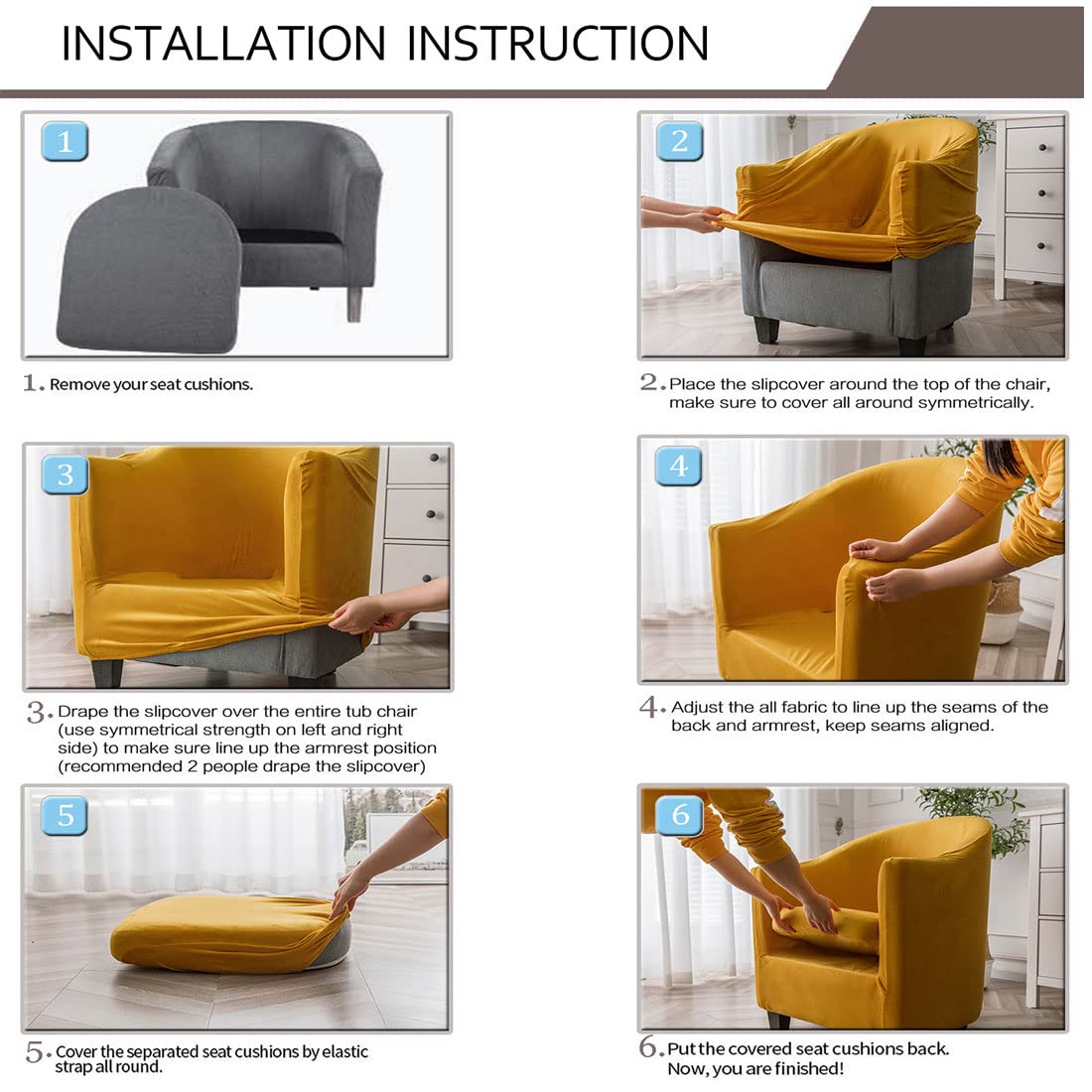 INSTALLATION INSTRUCTION

1

1. Remove your seat cushions.

2

2. Place the slipcover around the top of the chair, make sure to cover all around symmetrically.

3

3. Drape the slipcover over the entire tub chair (use symmetrical strength on left and right side) to make sure line up the armrest position (recommended 2 people drape the slipcover)

4

4. Adjust the all fabric to line up the seams of the back and armrest, keep seams aligned.

5

5. Cover the separated seat cushions by elastic strap all round.

6

6. Put the covered seat cushions back. Now, you are finished!