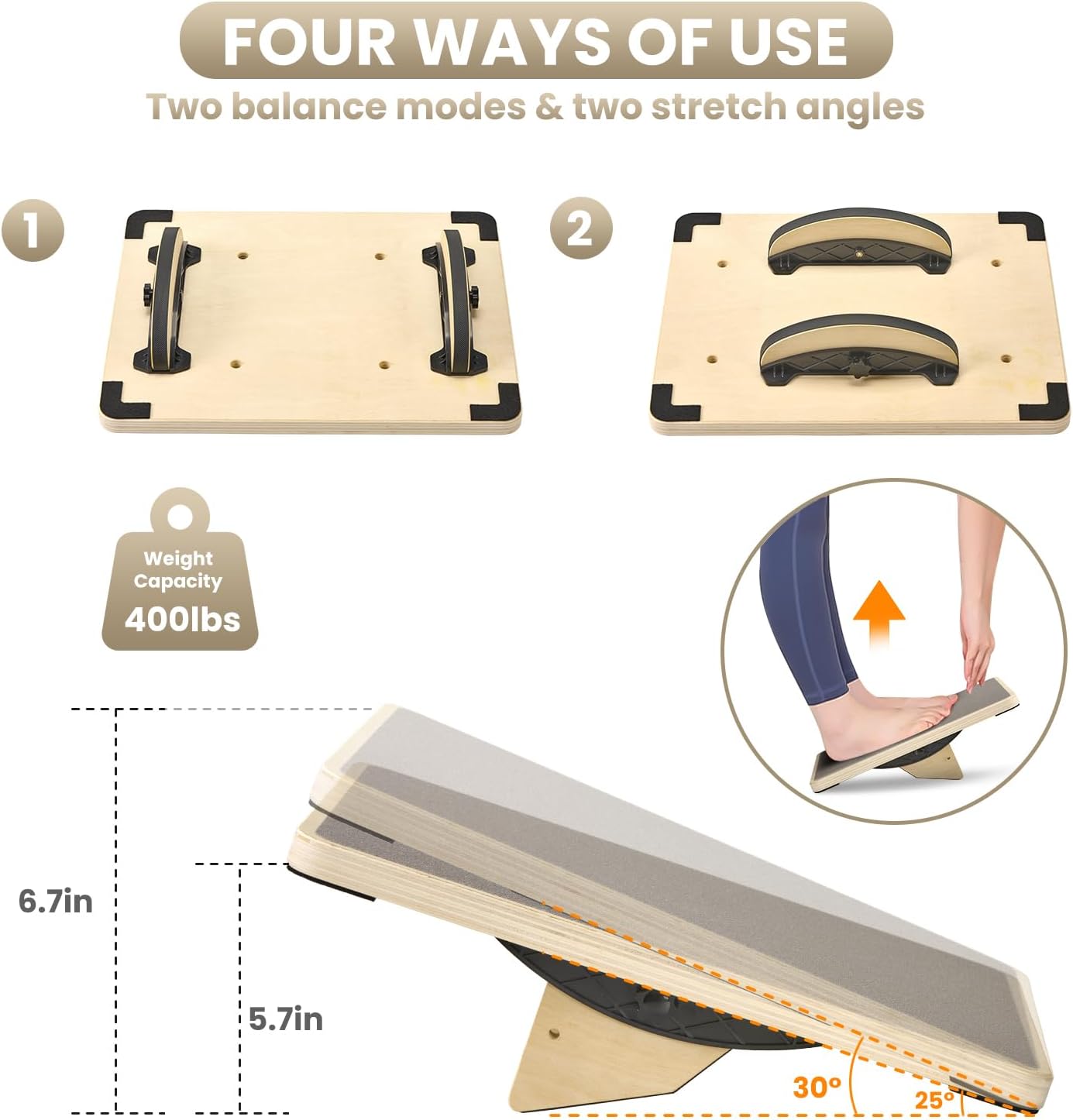 FOUR WAYS OF USE

Two balance modes & two stretch angles

1

2

Weight Capacity 400lbs

6.7in

5.7in

30°

25°