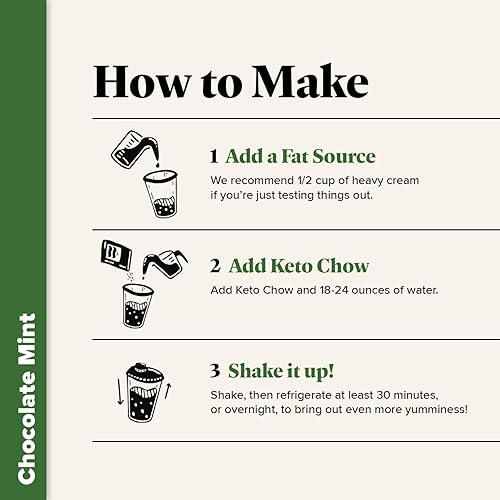 Chocolate Mint

How to Make

1 Add a Fat Source
We recommend 1/2 cup of heavy cream if you're just testing things out.

2 Add Keto Chow
Add Keto Chow and 18-24 ounces of water.

3 Shake it up!
Shake, then refrigerate at least 30 minutes, or overnight, to bring out even more yumminess!