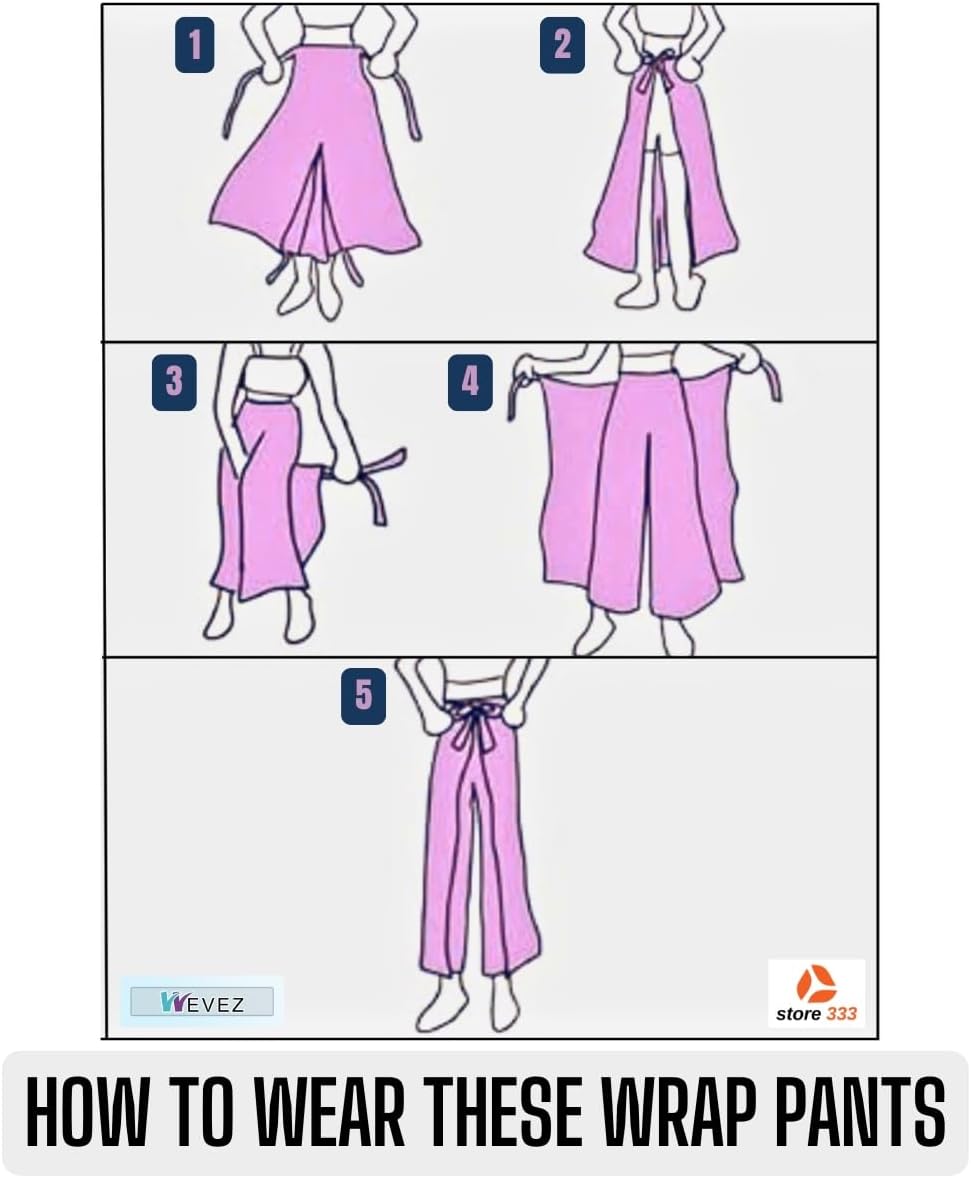 1

2

3

4

5

WEVEZ

store 333

HOW TO WEAR THESE WRAP PANTS