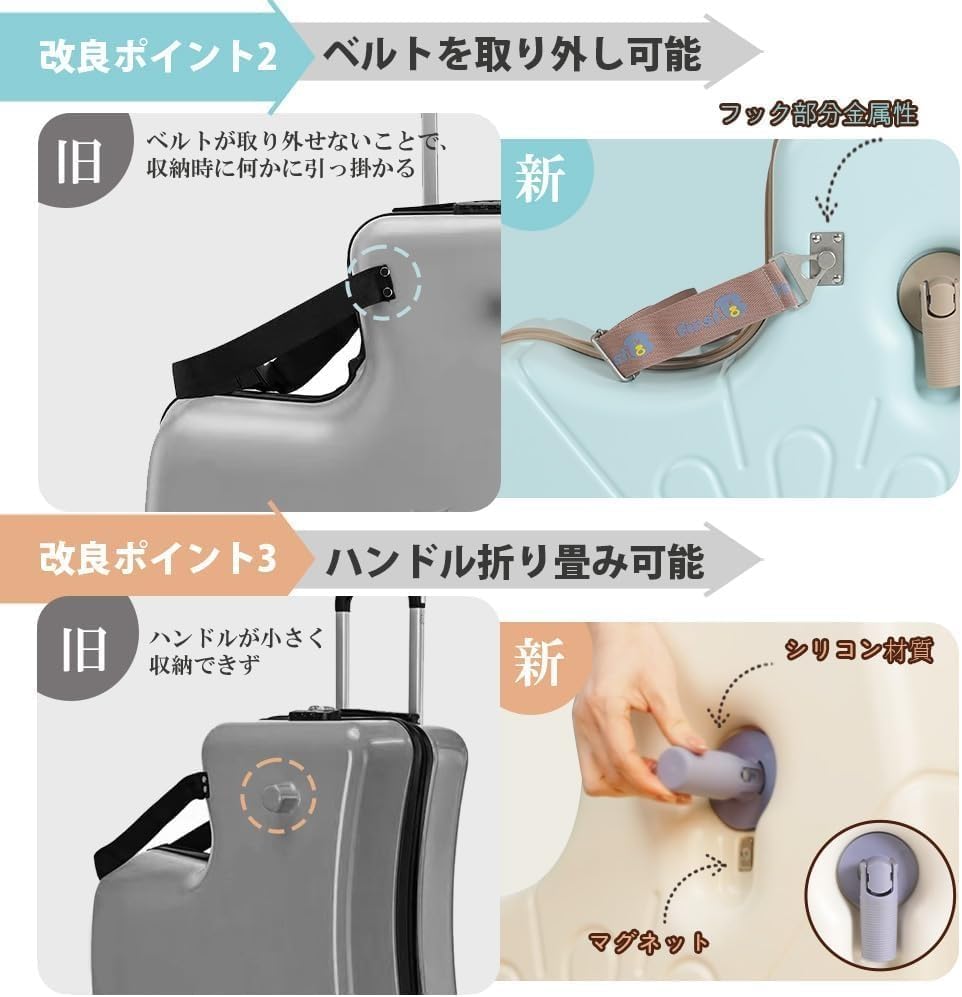 改良ポイント2 ベルトを取り外し可能

旧

ベルトが取り外せないことで、収納時に何かに引っ掛かる

新

フック部分金属性

改良ポイント3 ハンドル折り畳み可能

旧

ハンドルが小さく収納できず

新

シリコン材質

マグネット