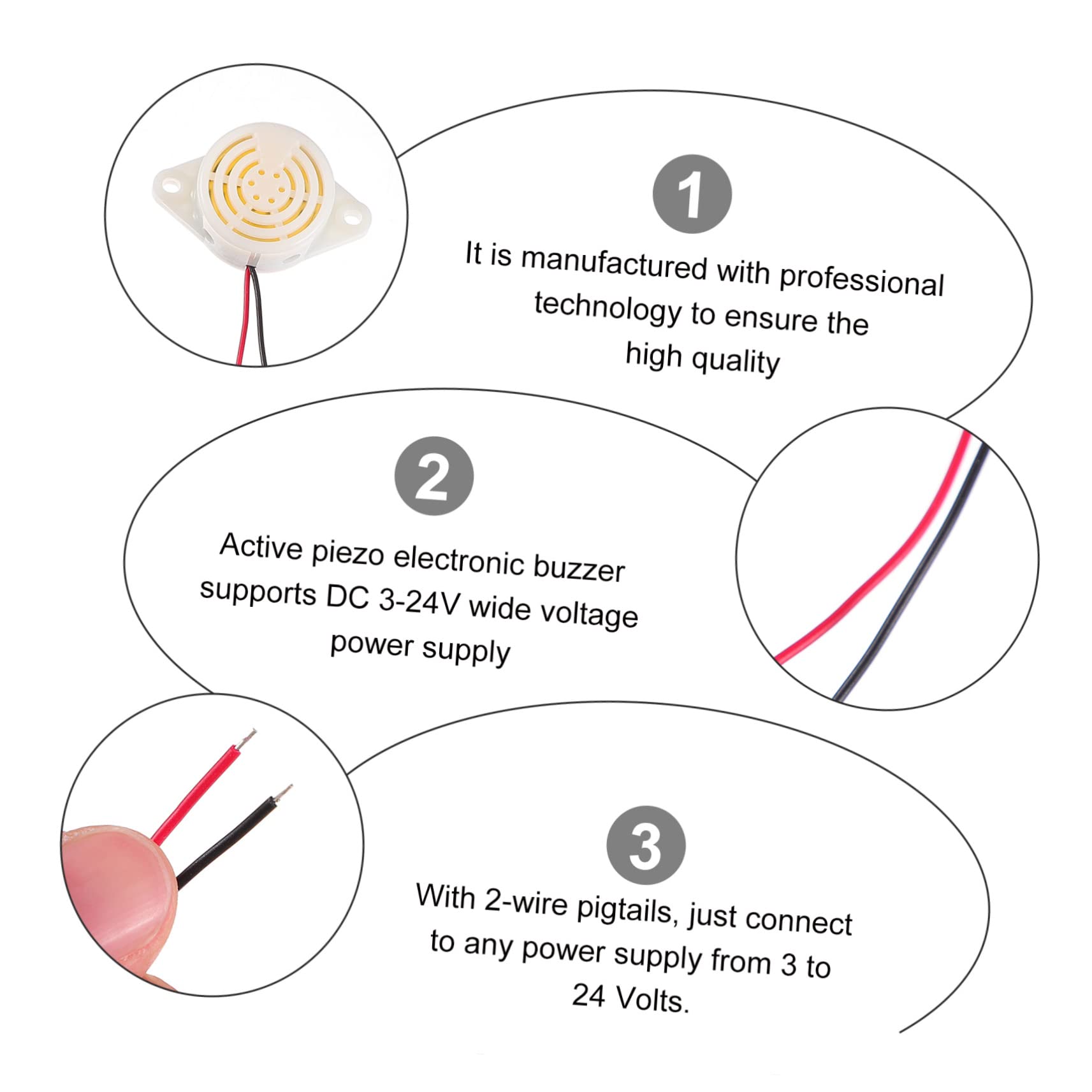 1

It is manufactured with professional technology to ensure the high quality

2

Active piezo electronic buzzer supports DC 3-24V wide voltage power supply

3

With 2-wire pigtails, just connect to any power supply from 3 to 24 Volts.