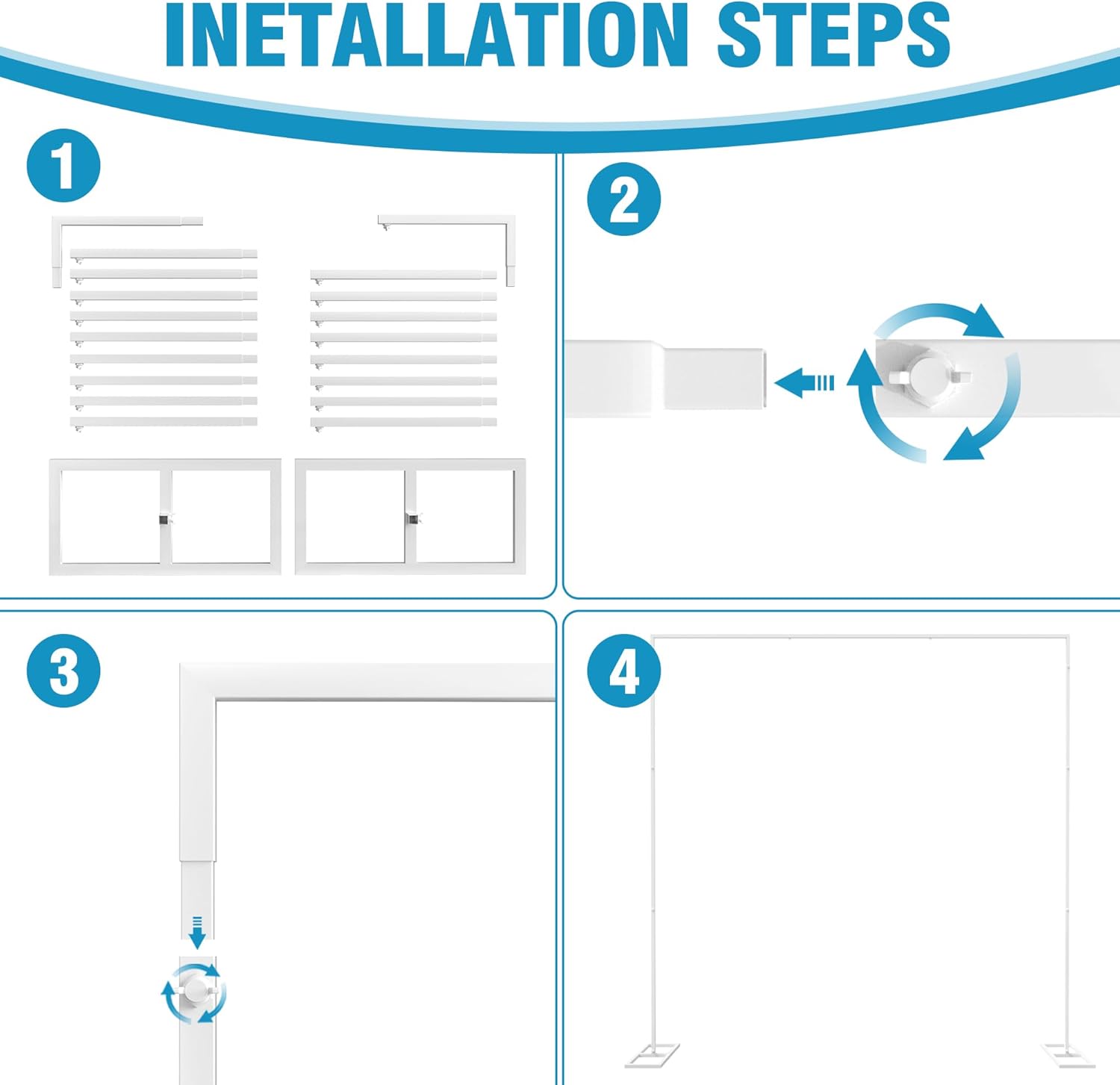 INETALLATION STEPS

1

2

3

4