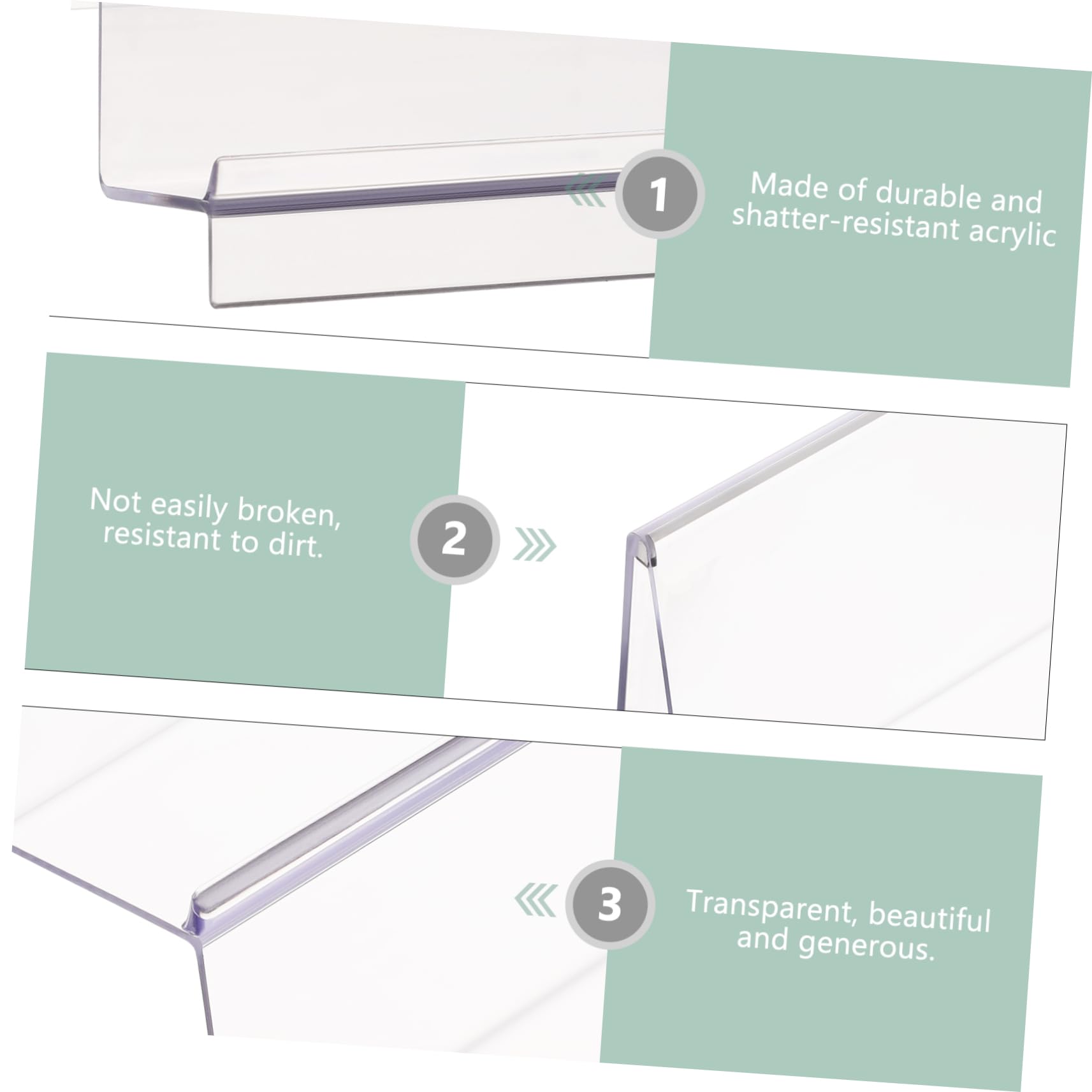 1

Made of durable and shatter-resistant acrylic

Not easily broken, resistant to dirt.

2

3

Transparent, beautiful and generous.