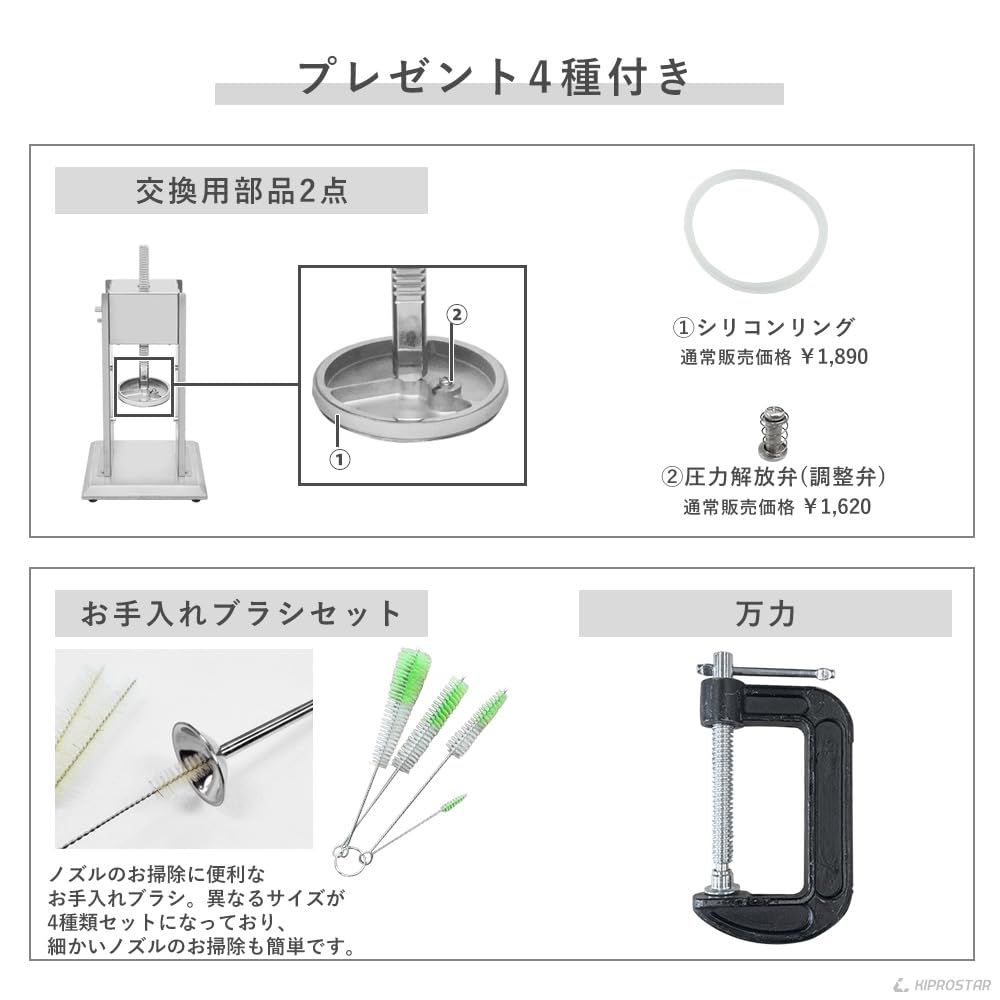 プレゼント4種付き

交換用部品2点

②

①

①シリコンリング
通常販売価格 ￥1,890

②圧力解放弁(調整弁)
通常販売価格 ￥1,620

お手入れブラシセット

ノズルのお掃除に便利な
お手入れブラシ。異なるサイズが
4種類セットになっており、
細かいノズルのお掃除も簡単です。

万力

KIPROSTAR