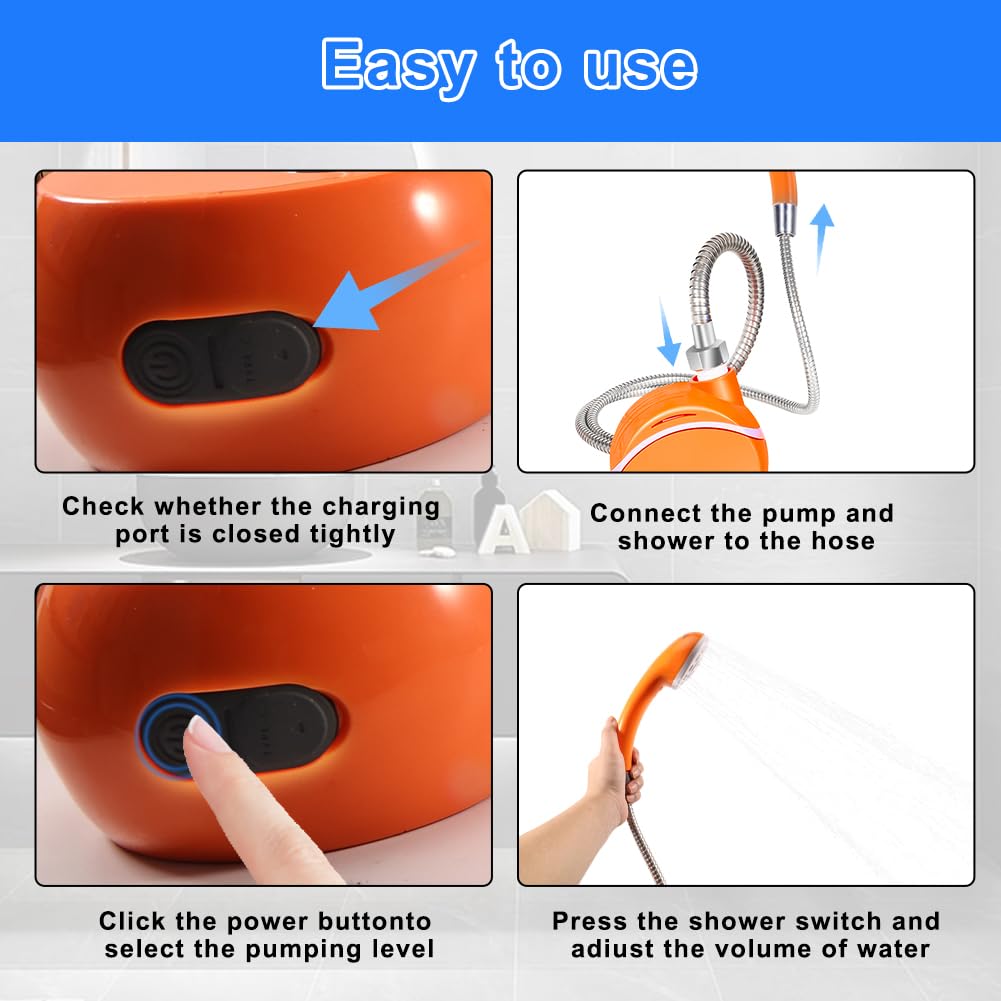 Easy to use

Check whether the charging port is closed tightly

Connect the pump and shower to the hose

Click the power buttonto select the pumping level

Press the shower switch and adiust the volume of water