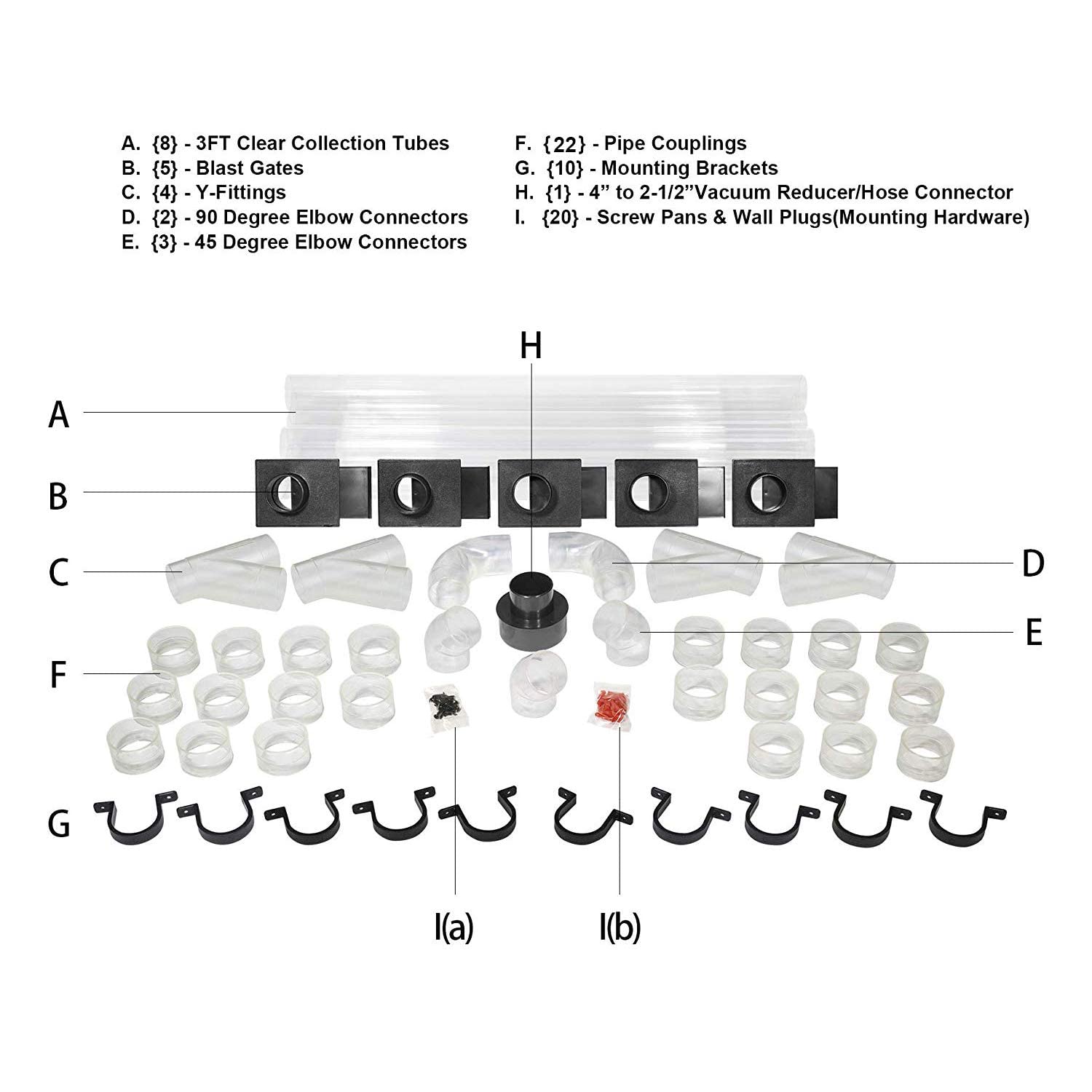 A. {8} - 3FT Clear Collection Tubes
B. {5} - Blast Gates
C. {4} - Y-Fittings
D. {2} - 90 Degree Elbow Connectors
E. {3} - 45 Degree Elbow Connectors

F. {22} - Pipe Couplings
G. {10} - Mounting Brackets
H. {1} - 4” to 2-1/2”Vacuum Reducer/Hose Connector
I. {20} - Screw Pans & Wall Plugs(Mounting Hardware)

H

A

B

C

D

E

F

G

I(a)

I(b)