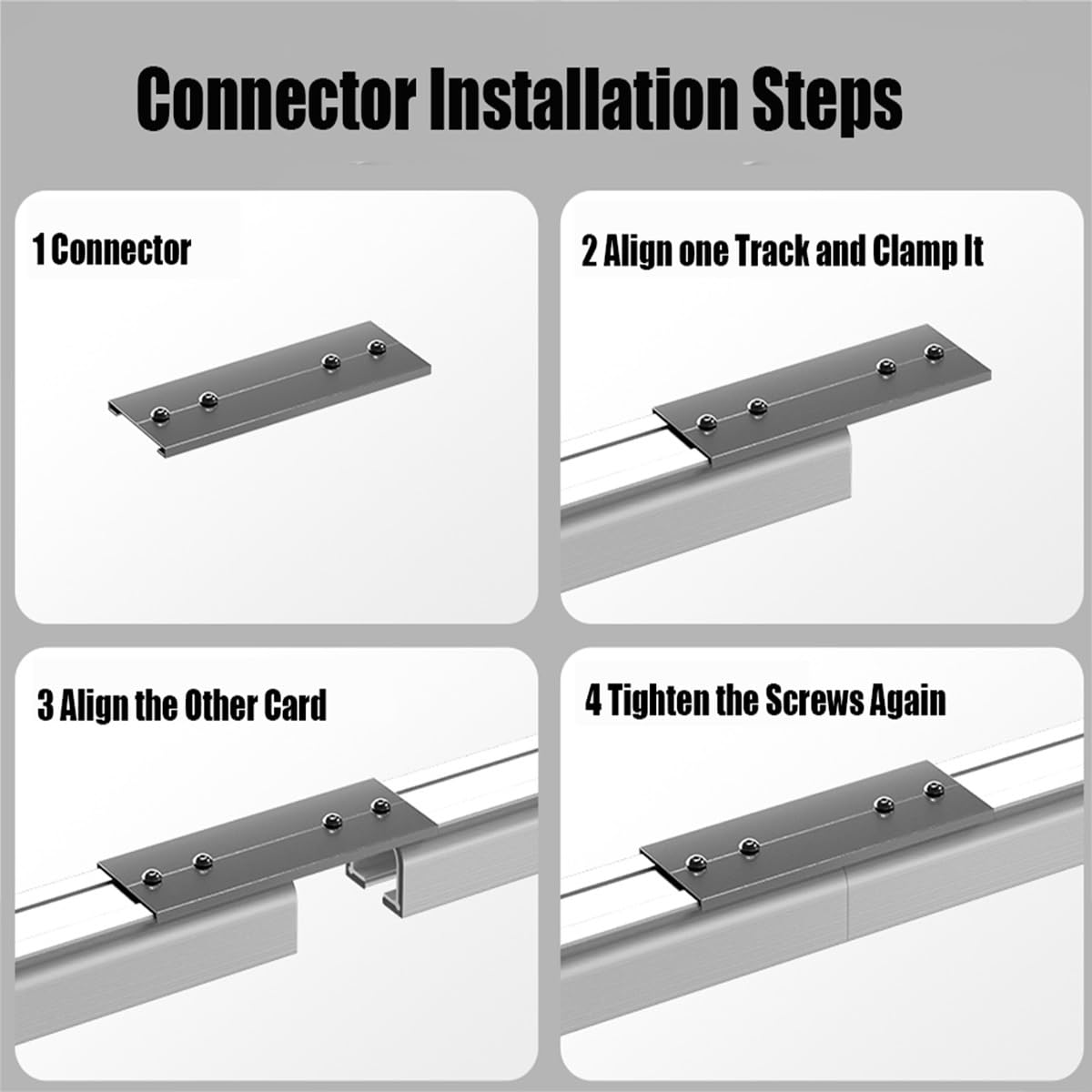 Connector Installation Steps

1 Connector

2 Align one Track and Clamp It

3 Align the Other Card

4 Tighten the Screws Again