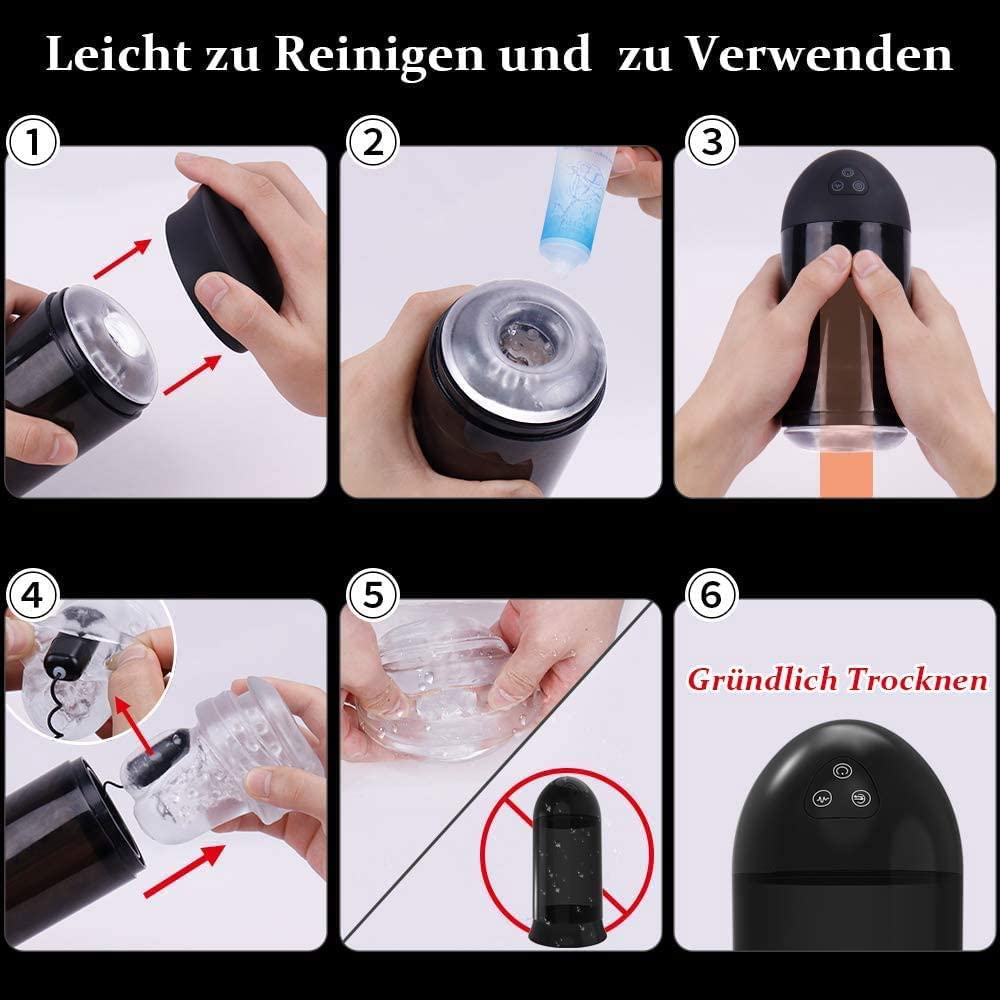 Leicht zu Reinigen und zu Verwenden

1

2

3

4

5

6

Gründlich Trocknen