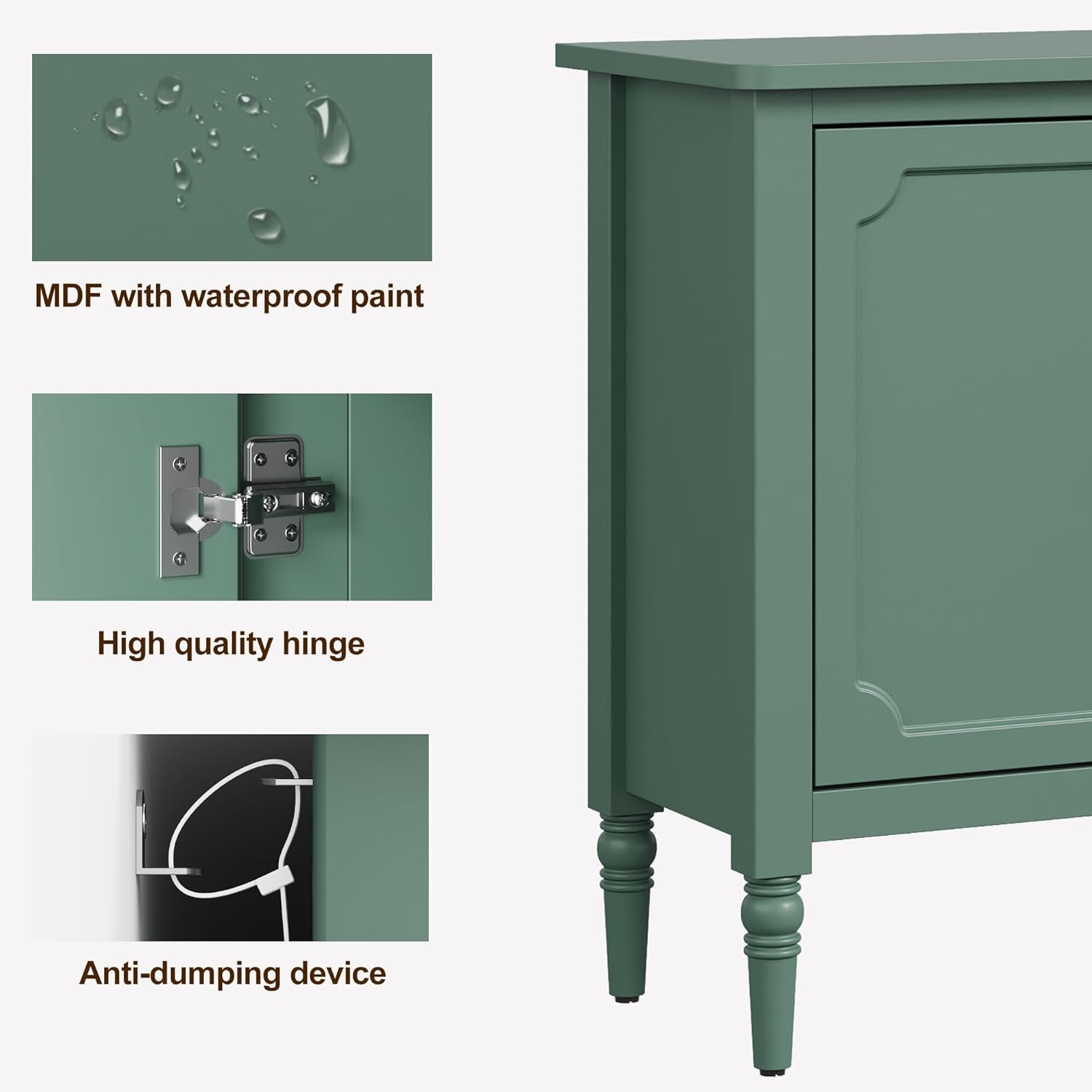 MDF with waterproof paint

High quality hinge

Anti-dumping device