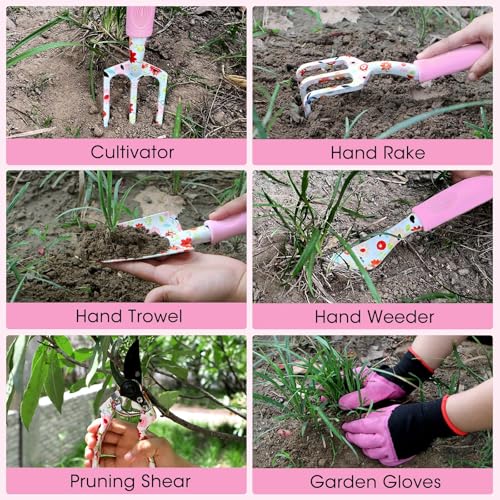 Cultivator

Hand Rake

Hand Trowel

Hand Weeder

Pruning Shear

Garden Gloves