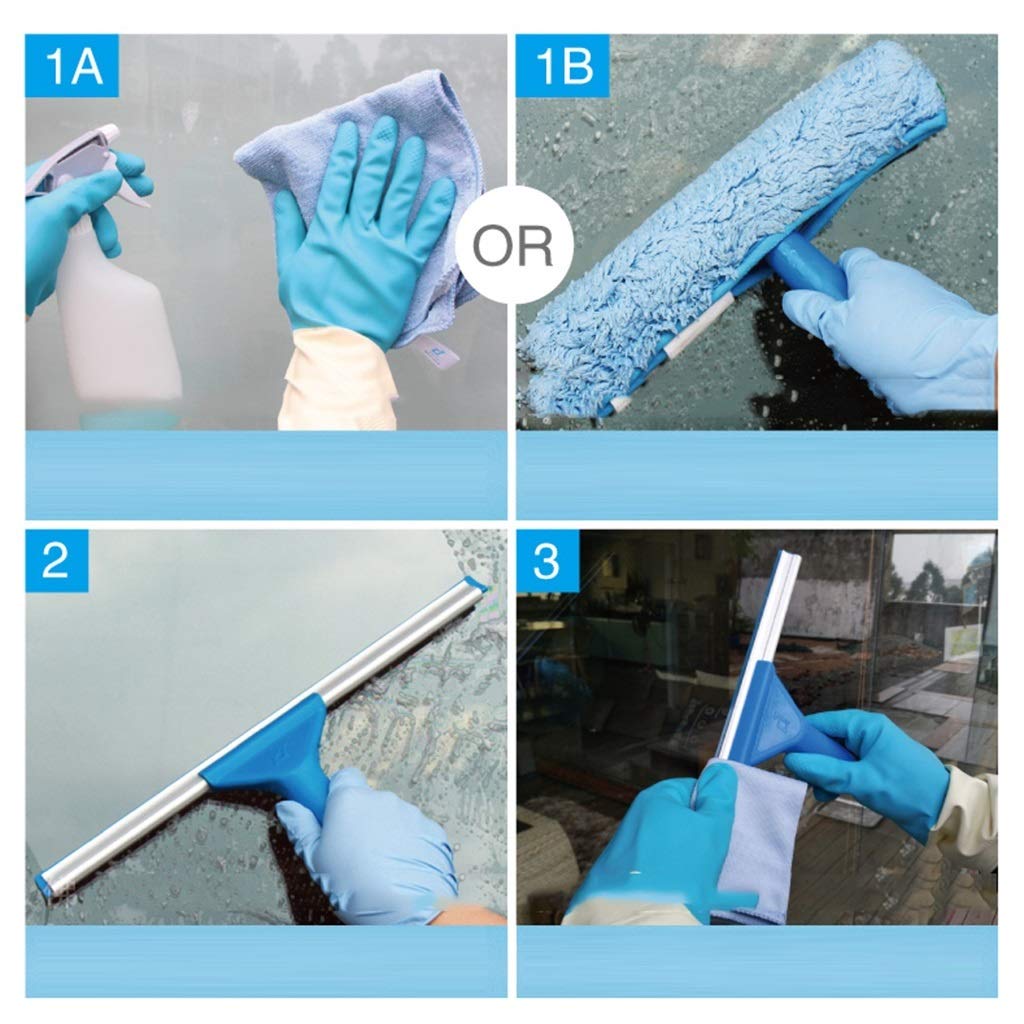 1A

OR

1B

2

3