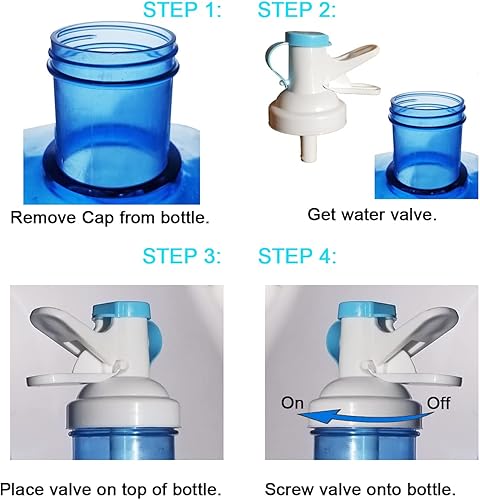 STEP 1:

Remove Cap from bottle.

STEP 2:

Get water valve.

STEP 3:

Place valve on top of bottle.

STEP 4:

On

Off

Screw valve onto bottle.