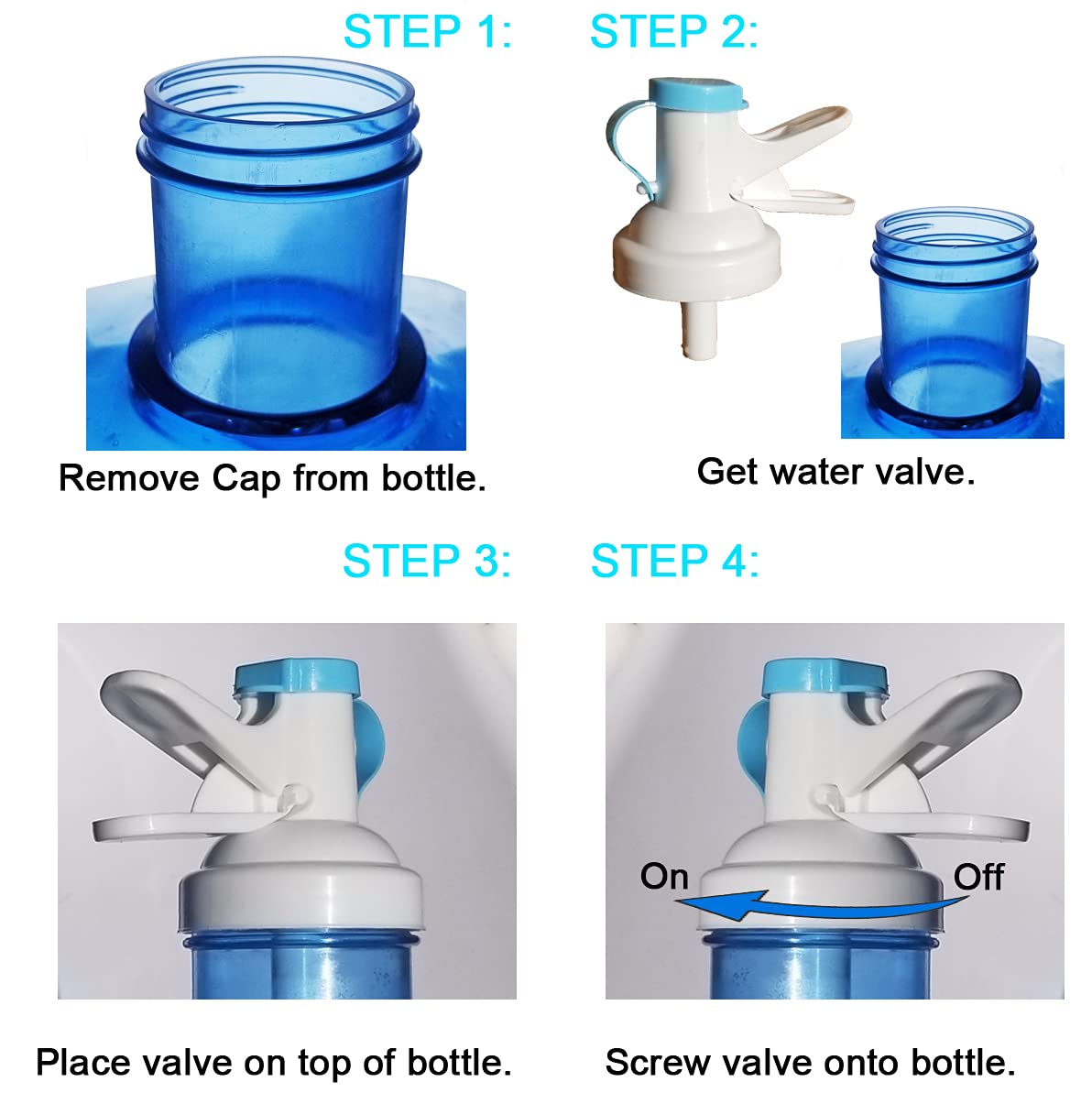 STEP 1:

Remove Cap from bottle.

STEP 2:

Get water valve.

STEP 3:

Place valve on top of bottle.

STEP 4:

On

Off

Screw valve onto bottle.