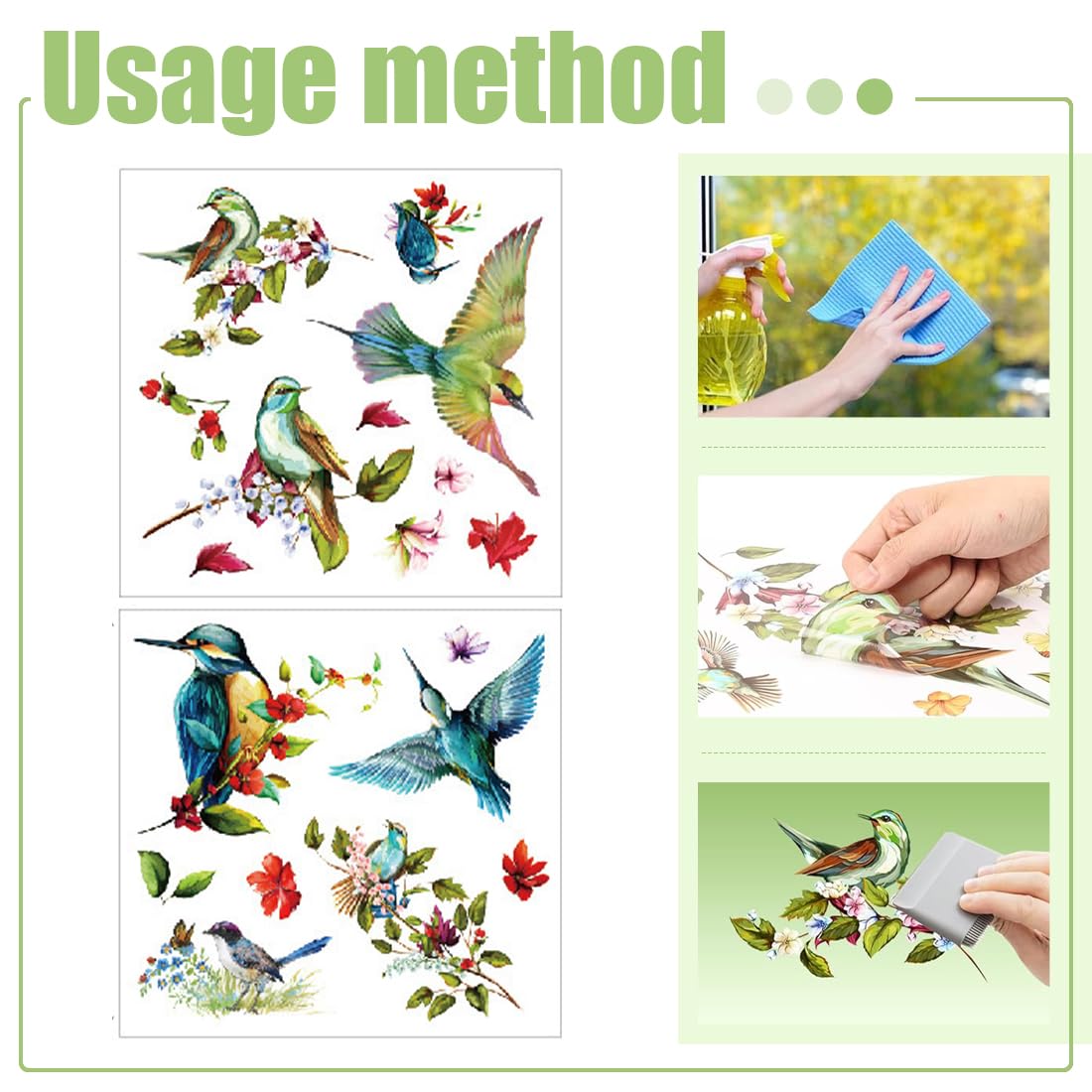 Usage method