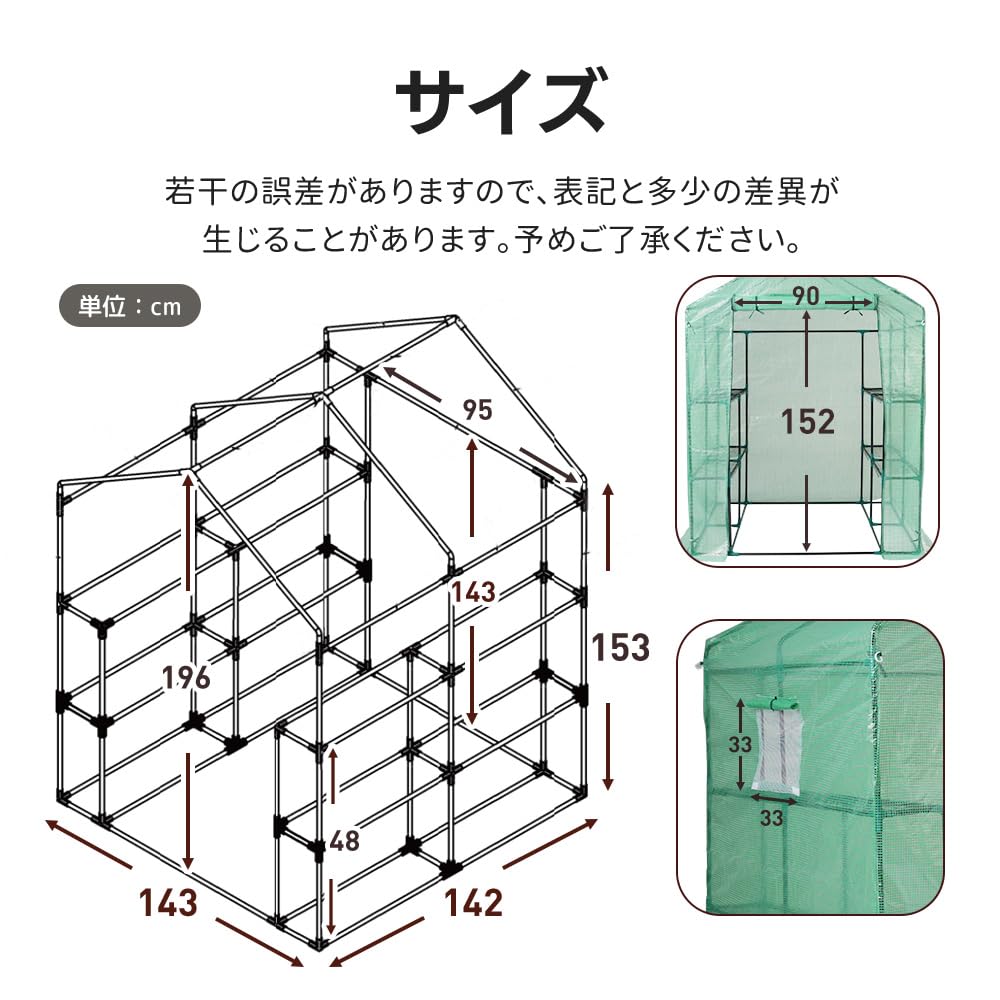 サイズ

若干の誤差がありますので、表記と多少の差異が生じることがあります。予めご了承ください。

単位：cm

95

143

196

153

48

143

142

90

152

33

33