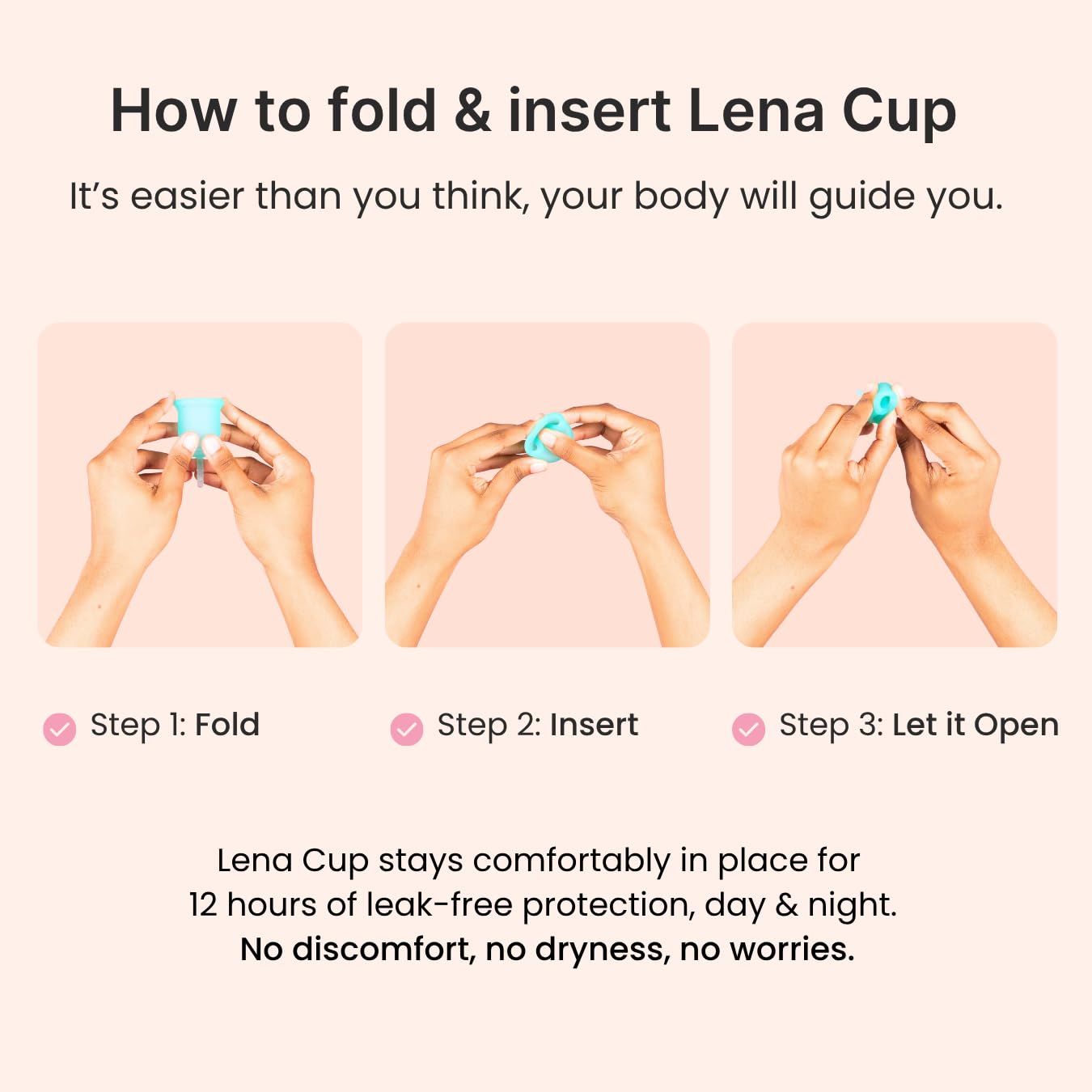 How to fold & insert Lena Cup

It's easier than you think, your body will guide you.

Step 1: Fold

Step 2: Insert

Step 3: Let it Open

Lena Cup stays comfortably in place for 12 hours of leak-free protection, day & night. No discomfort, no dryness, no worries.