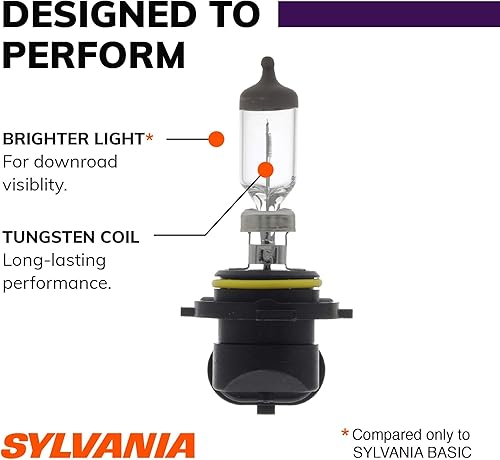 DESIGNED TO PERFORM

BRIGHTER LIGHT*
For downroad visiblity.

TUNGSTEN COIL
Long-lasting performance.

SYLVANIA

* Compared only to SYLVANIA BASIC