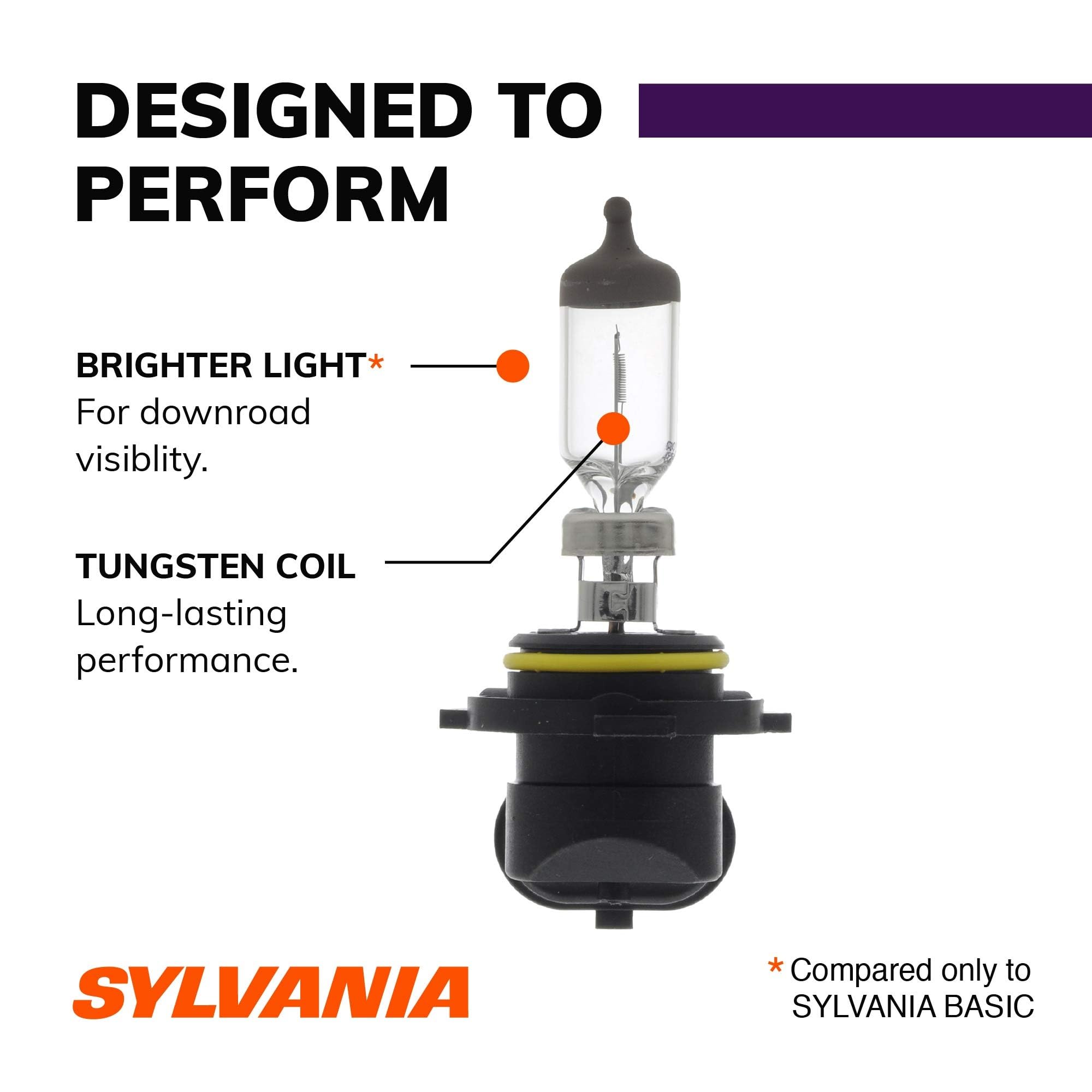 DESIGNED TO PERFORM

BRIGHTER LIGHT*
For downroad visiblity.

TUNGSTEN COIL
Long-lasting performance.

SYLVANIA

* Compared only to SYLVANIA BASIC