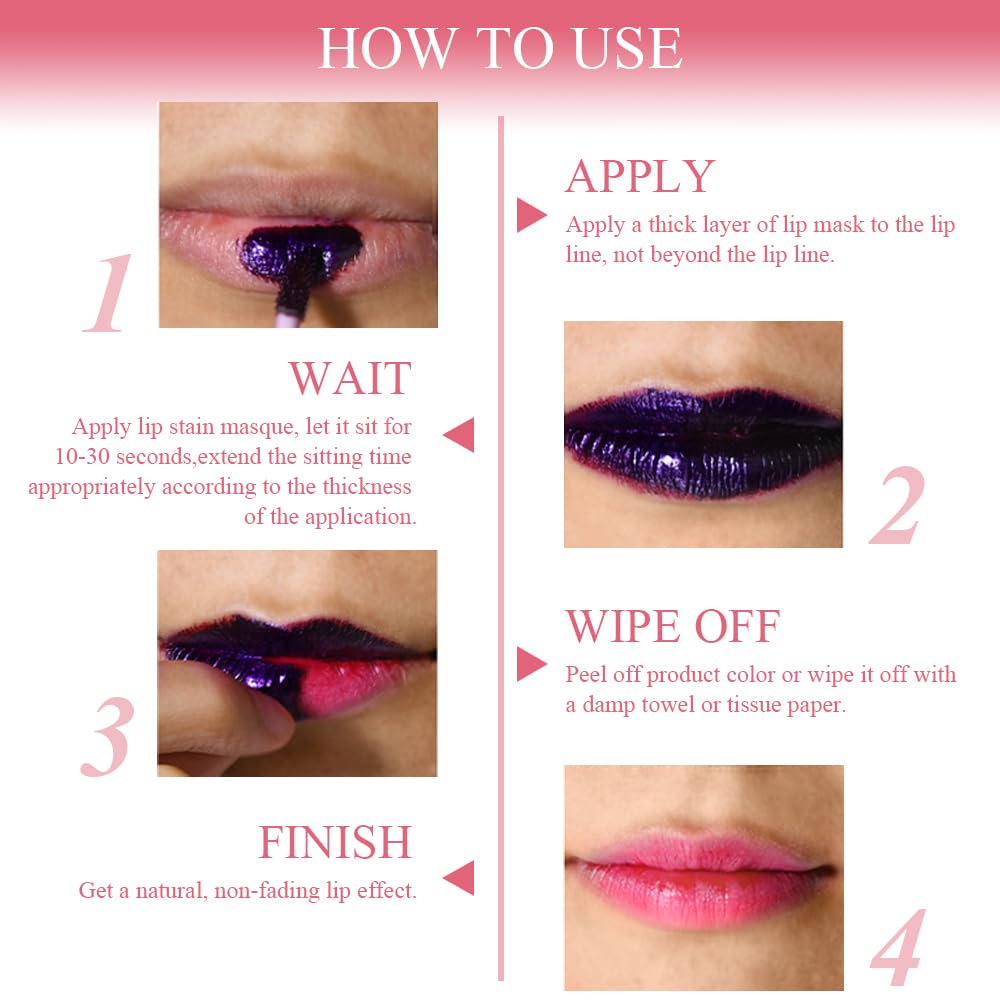 HOW TO USE

1

APPLY
Apply a thick layer of lip mask to the lip line, not beyond the lip line.

WAIT
Apply lip stain masque, let it sit for 10-30 seconds,extend the sitting time appropriately according to the thickness of the application.

2

3

WIPE OFF
Peel off product color or wipe it off with a damp towel or tissue paper.

FINISH
Get a natural, non-fading lip effect.

4