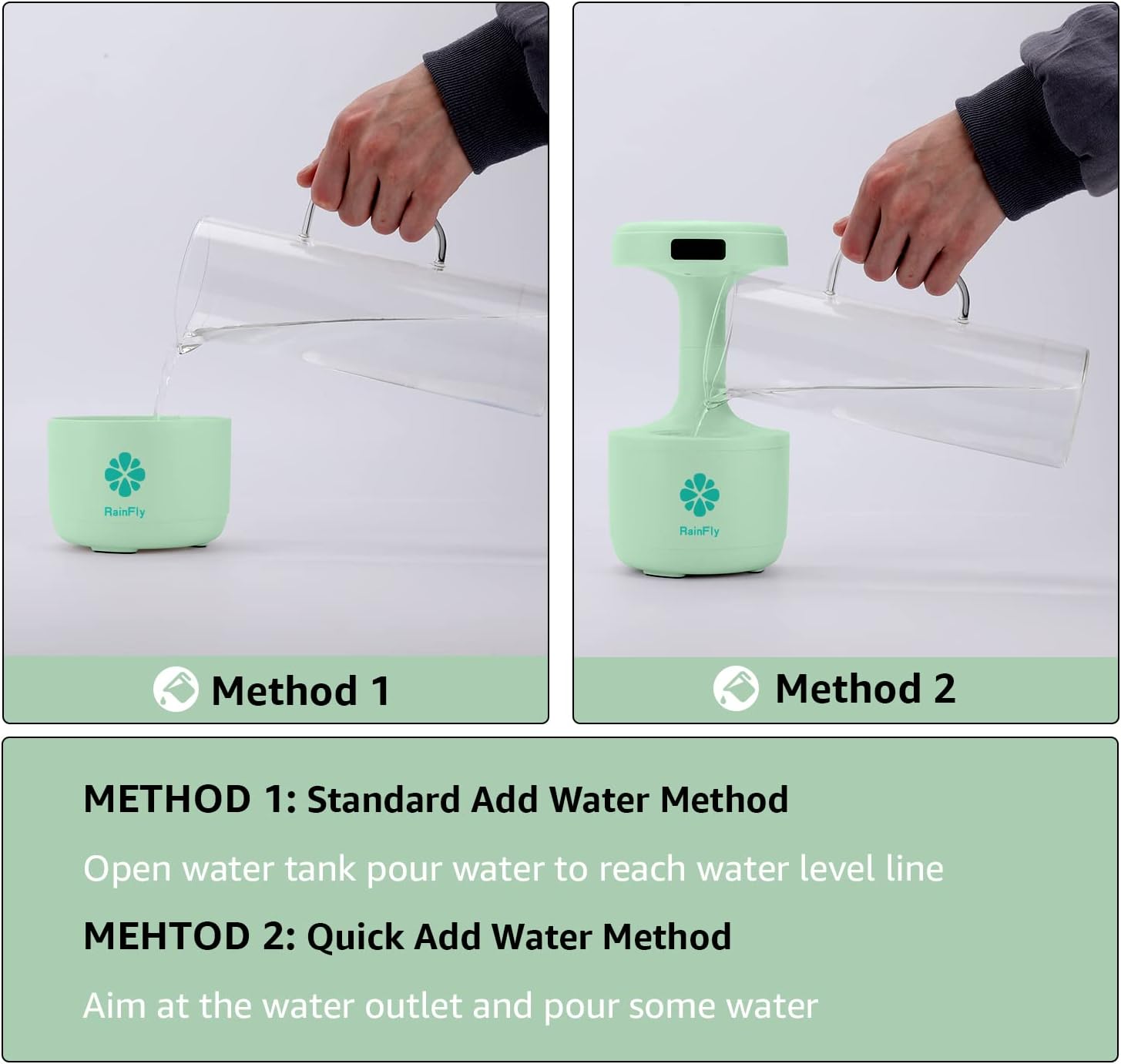 RainFly

Method 1

RainFly

Method 2

METHOD 1: Standard Add Water Method

Open water tank pour water to reach water level line

MEHTOD 2: Quick Add Water Method

Aim at the water outlet and pour some water