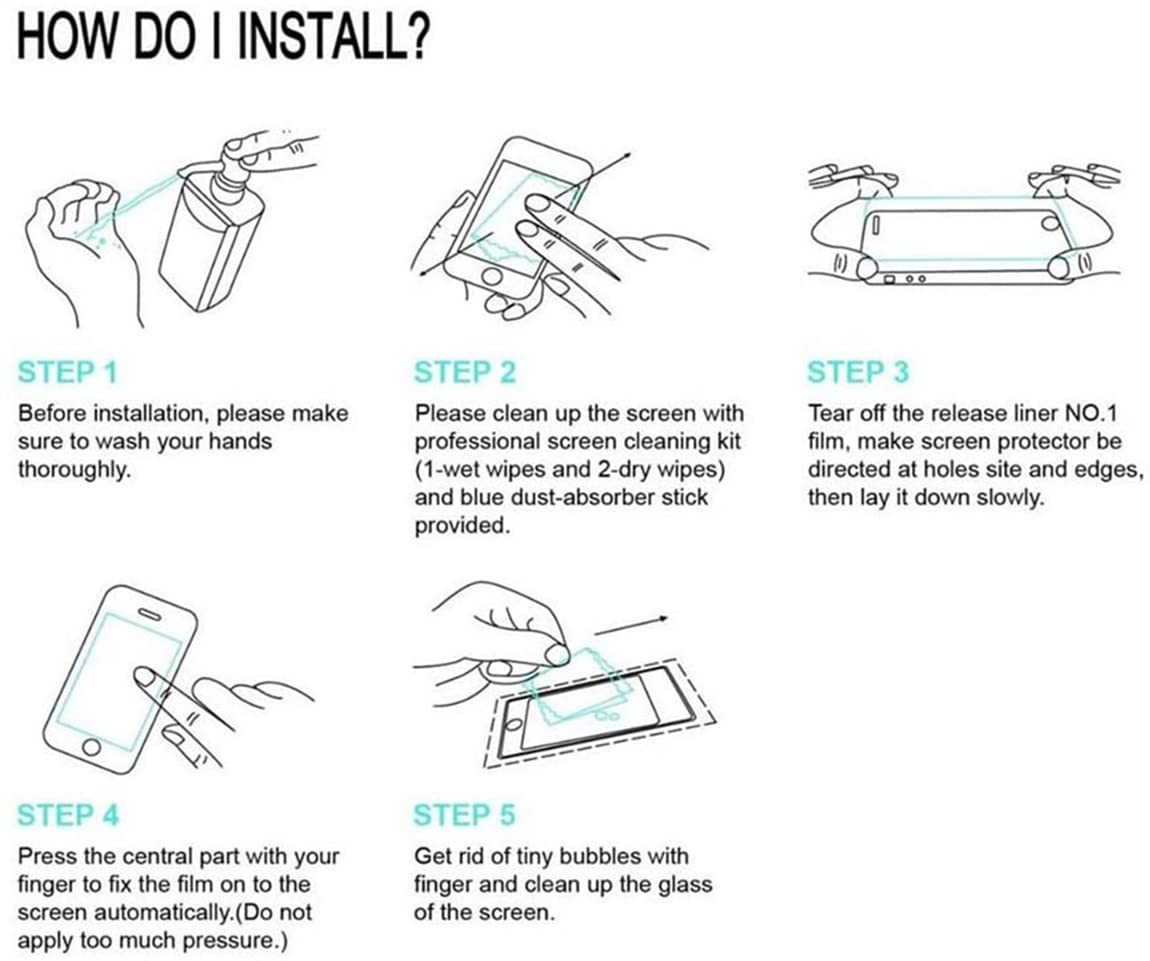 HOW DO I INSTALL?

STEP 1

Before installation, please make sure to wash your hands thoroughly.

STEP 2

Please clean up the screen with professional screen cleaning kit (1-wet wipes and 2-dry wipes) and blue dust-absorber stick provided.

STEP 3

Tear off the release liner NO.1 film, make screen protector be directed at holes site and edges, then lay it down slowly.

STEP 4

Press the central part with your finger to fix the film on to the screen automatically.(Do not apply too much pressure.)

STEP 5

Get rid of tiny bubbles with finger and clean up the glass of the screen.