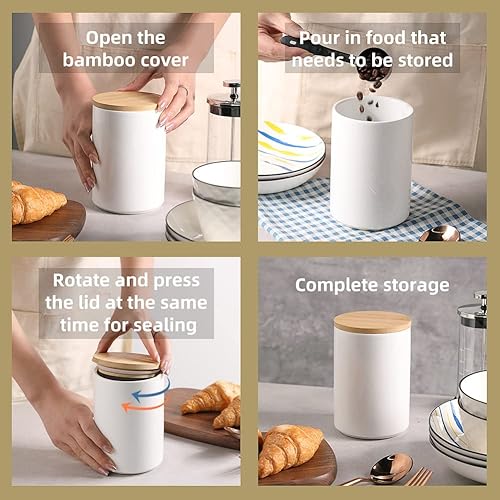 Open the bamboo cover

Pour in food that needs to be stored

Rotate and press the lid at the same time for sealing

Complete storage