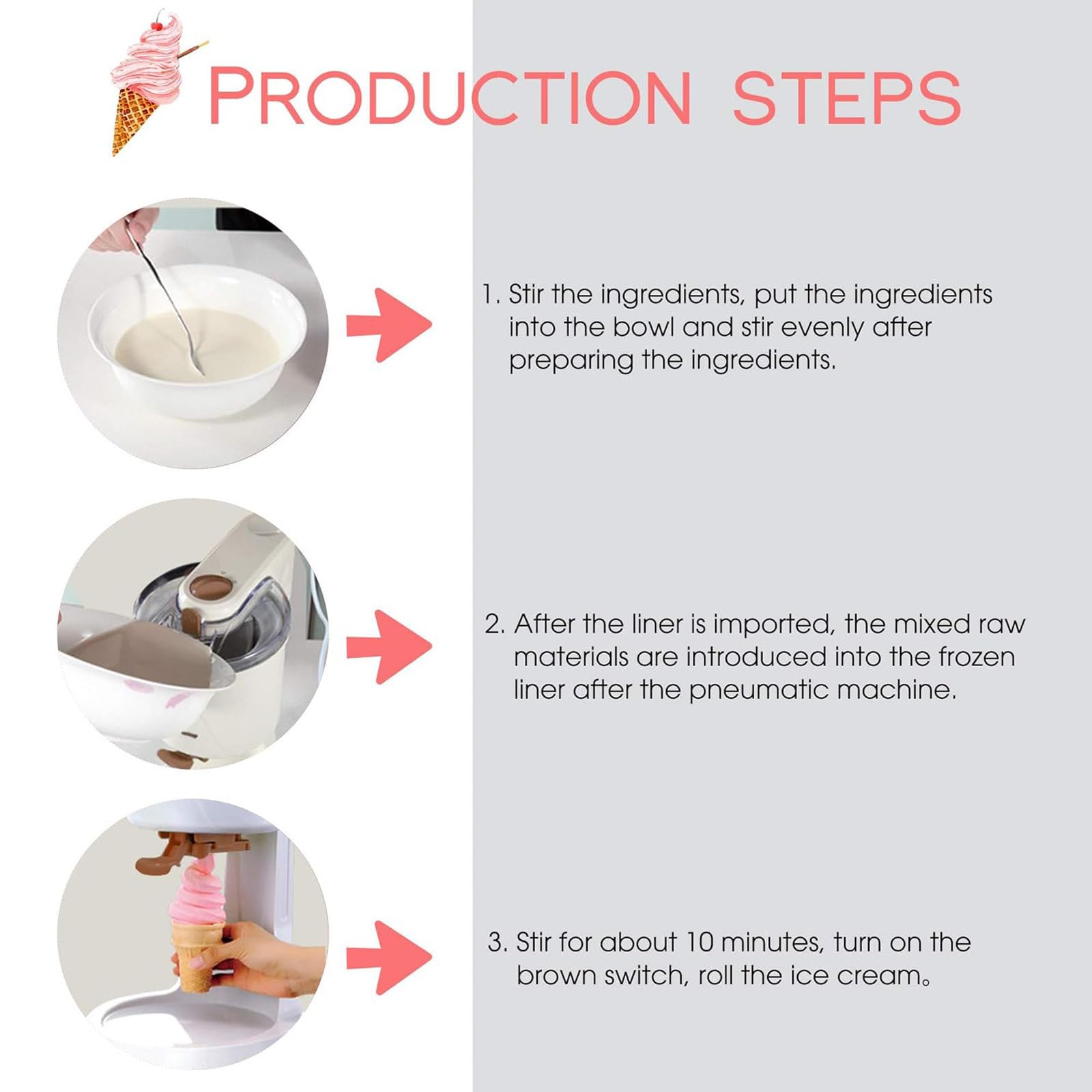 PRODUCTION STEPS

1. Stir the ingredients, put the ingredients into the bowl and stir evenly after preparing the ingredients.

2. After the liner is imported, the mixed raw materials are introduced into the frozen liner after the pneumatic machine.

3. Stir for about 10 minutes, turn on the brown switch, roll the ice cream。