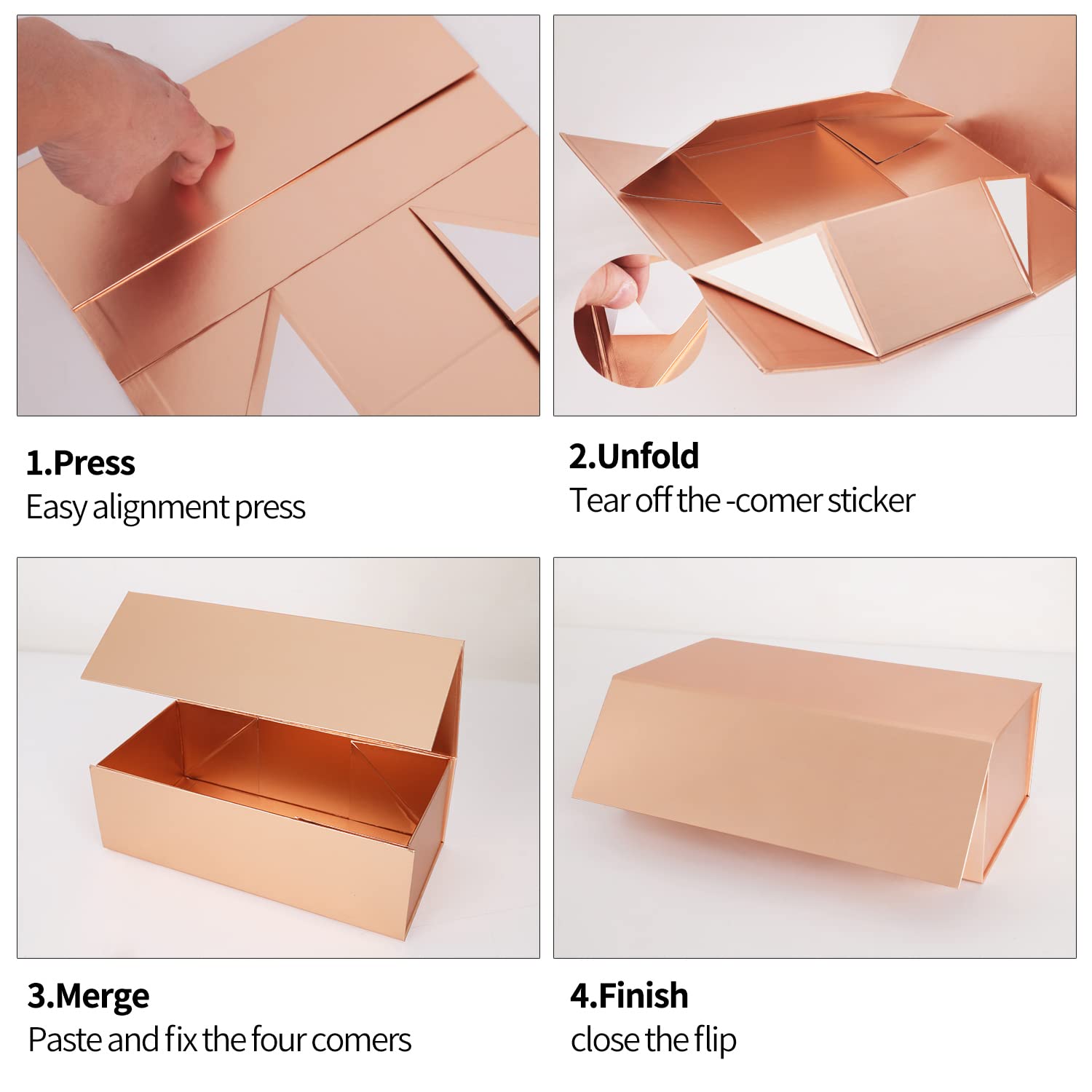 1.Press
Easy alignment press

2.Unfold
Tear off the -comer sticker

3.Merge
Paste and fix the four comers

4.Finish
close the flip