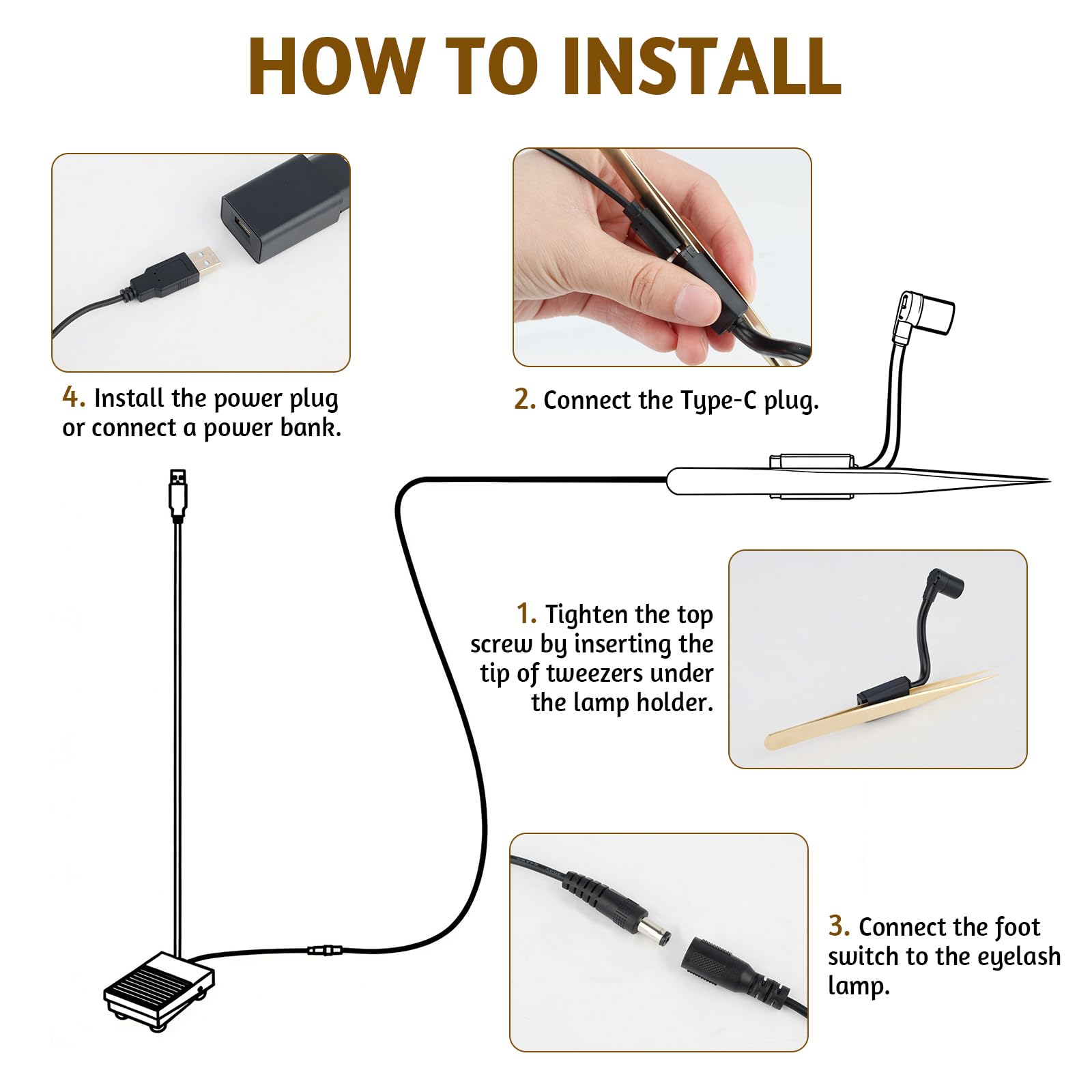 HOW TO INSTALL

4. Install the power plug or connect a power bank.

2. Connect the Type-C plug.

1. Tighten the top screw by inserting the tip of tweezers under the lamp holder.

3. Connect the foot switch to the eyelash lamp.