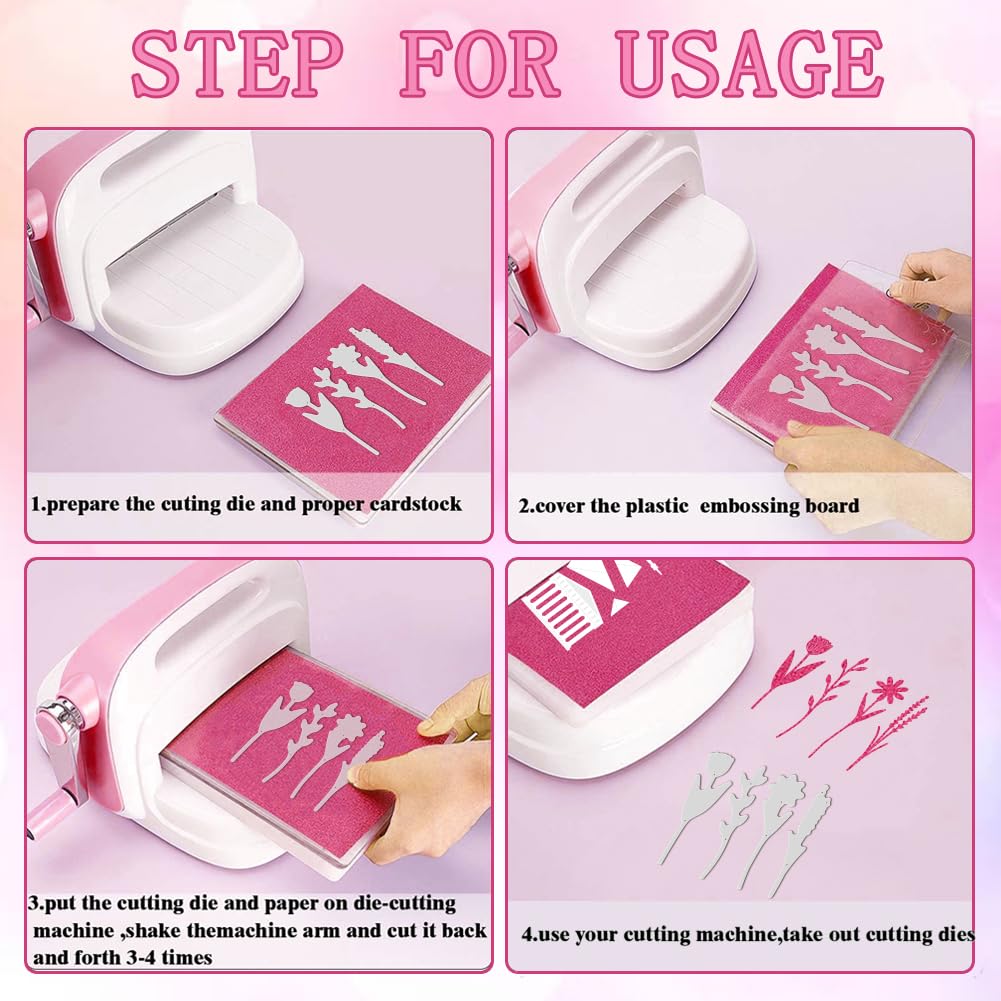 STEP FOR USAGE

1.prepare the cuting die and proper cardstock

2.cover the plastic  embossing board

3.put the cutting die and paper on die-cutting machine ,shake themachine arm and cut it back and forth 3-4 times

4.use your cutting machine,take out cutting dies