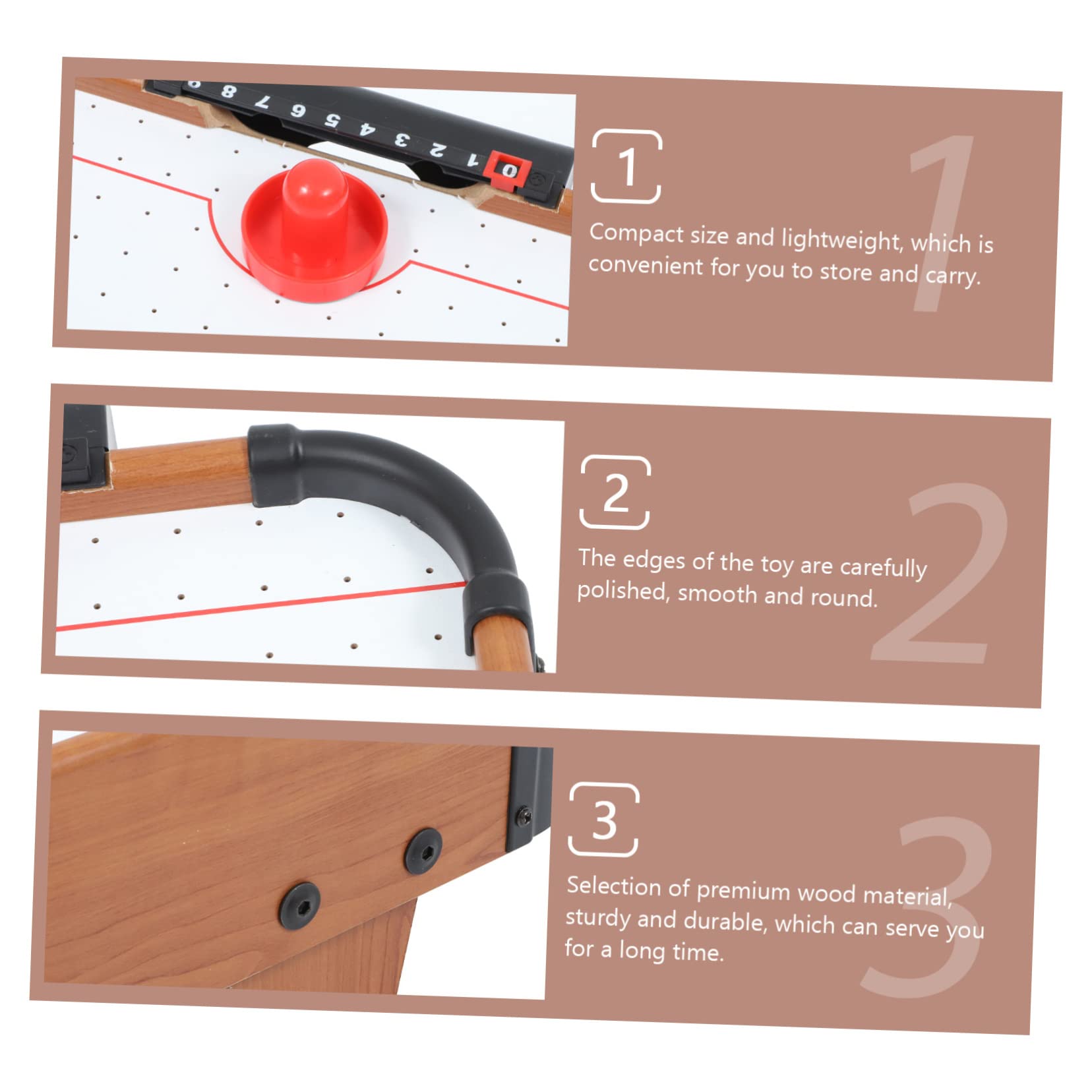 9 8 7 6 5 4 3 2 1 0

1

1

Compact size and lightweight, which is convenient for you to store and carry.

2

2

The edges of the toy are carefully polished, smooth and round.

3

3

Selection of premium wood material, sturdy and durable, which can serve you for a long time.