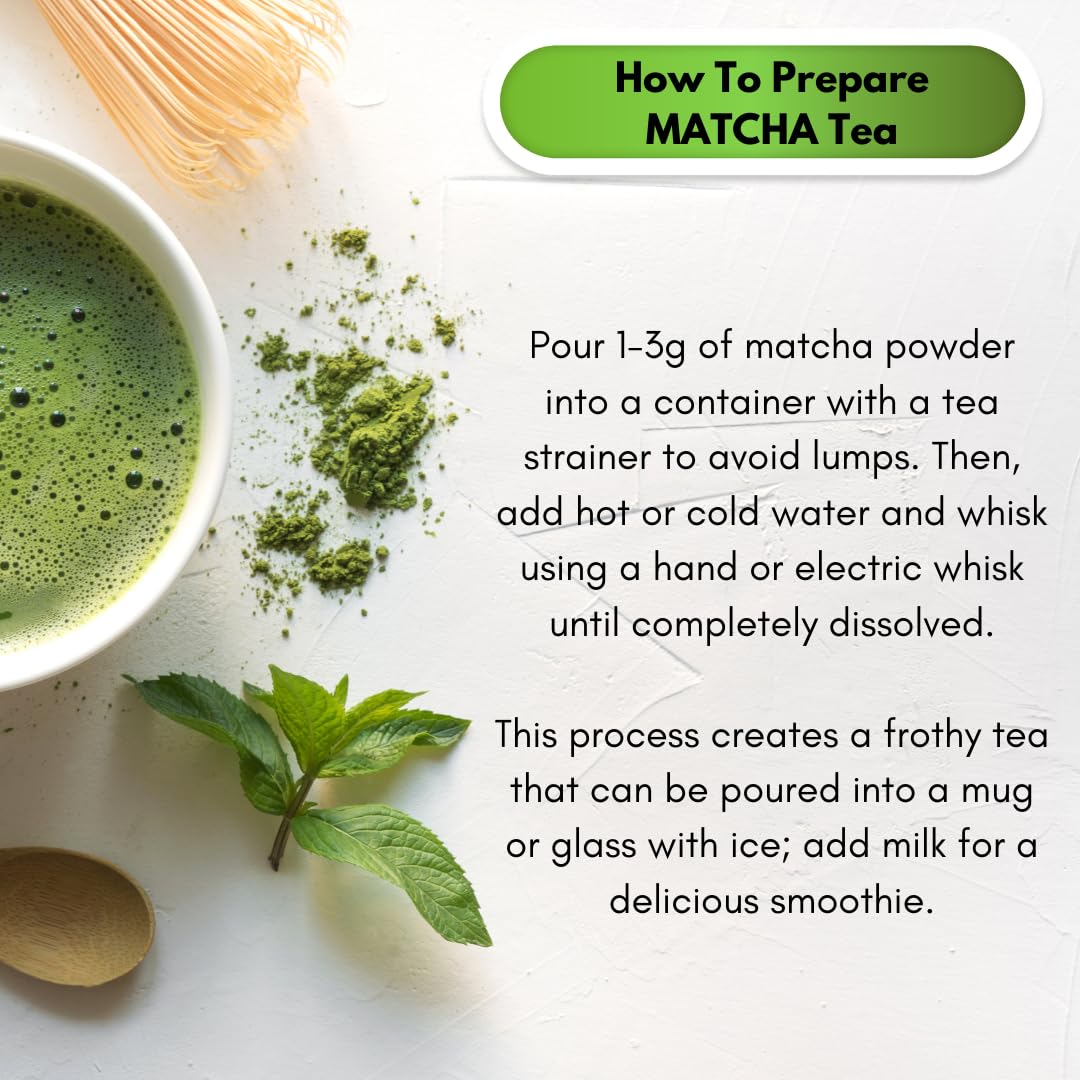 How To Prepare MATCHA Tea

Pour 1-3g of matcha powder into a container with a tea strainer to avoid lumps. Then, add hot or cold water and whisk using a hand or electric whisk until completely dissolved.

This process creates a frothy tea that can be poured into a mug or glass with ice; add milk for a delicious smoothie.