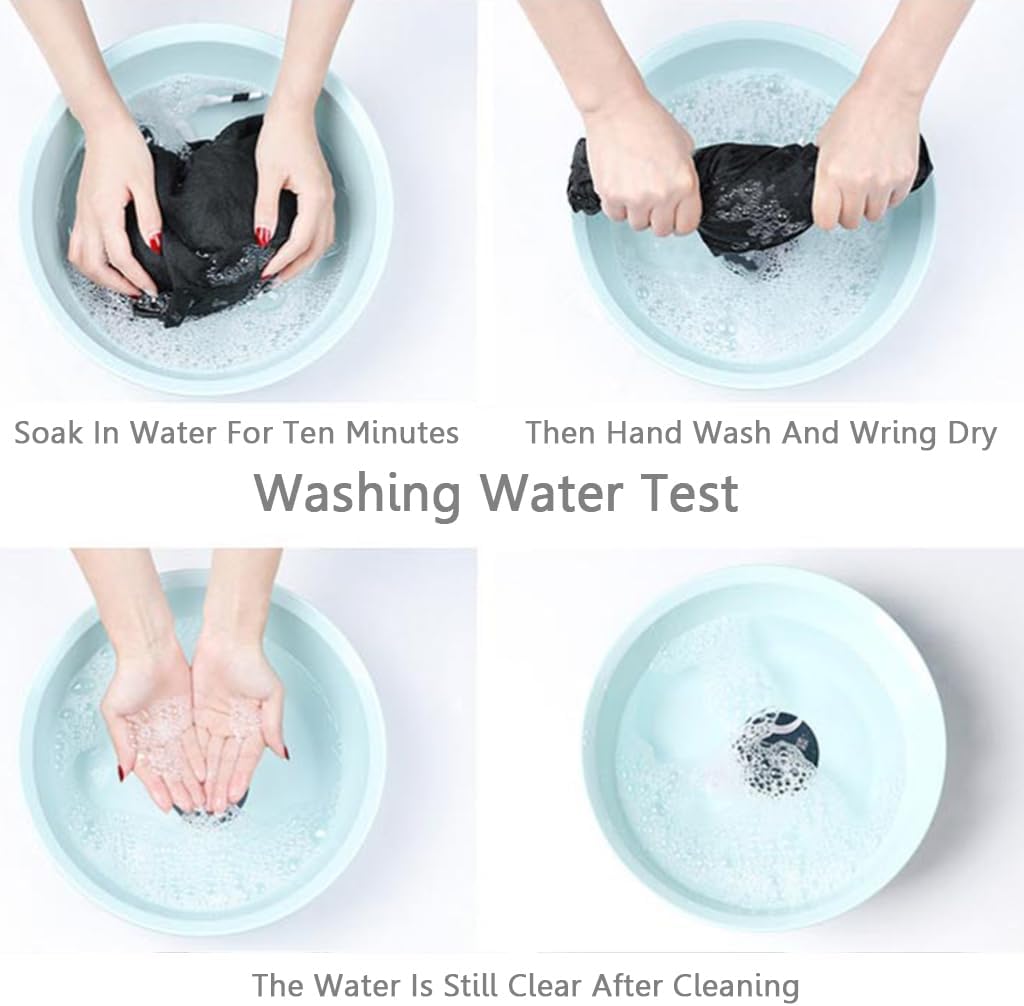 Soak In Water For Ten Minutes

Then Hand Wash And Wring Dry

Washing Water Test

The Water Is Still Clear After Cleaning