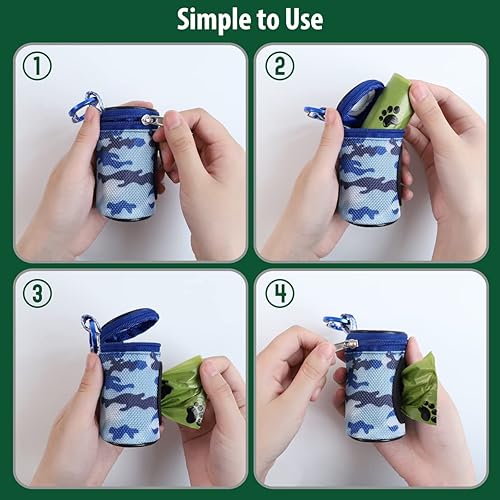 Simple to Use

1

2

3

4