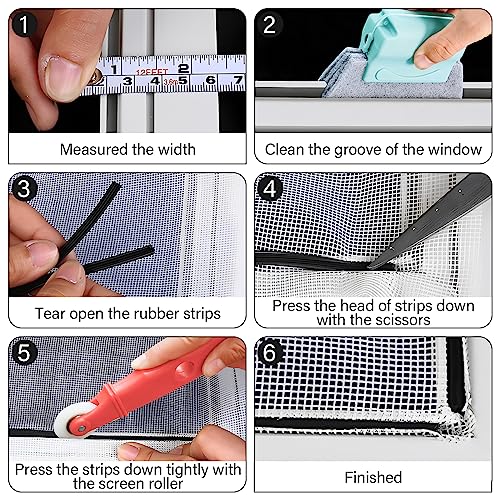 1

1 12FEET 2
3 4 3.6m 5 6 7

Measured the width

2

Clean the groove of the window

3

Tear open the rubber strips

4

Press the head of strips down with the scissors

5

Press the strips down tightly with the screen roller

6

Finished