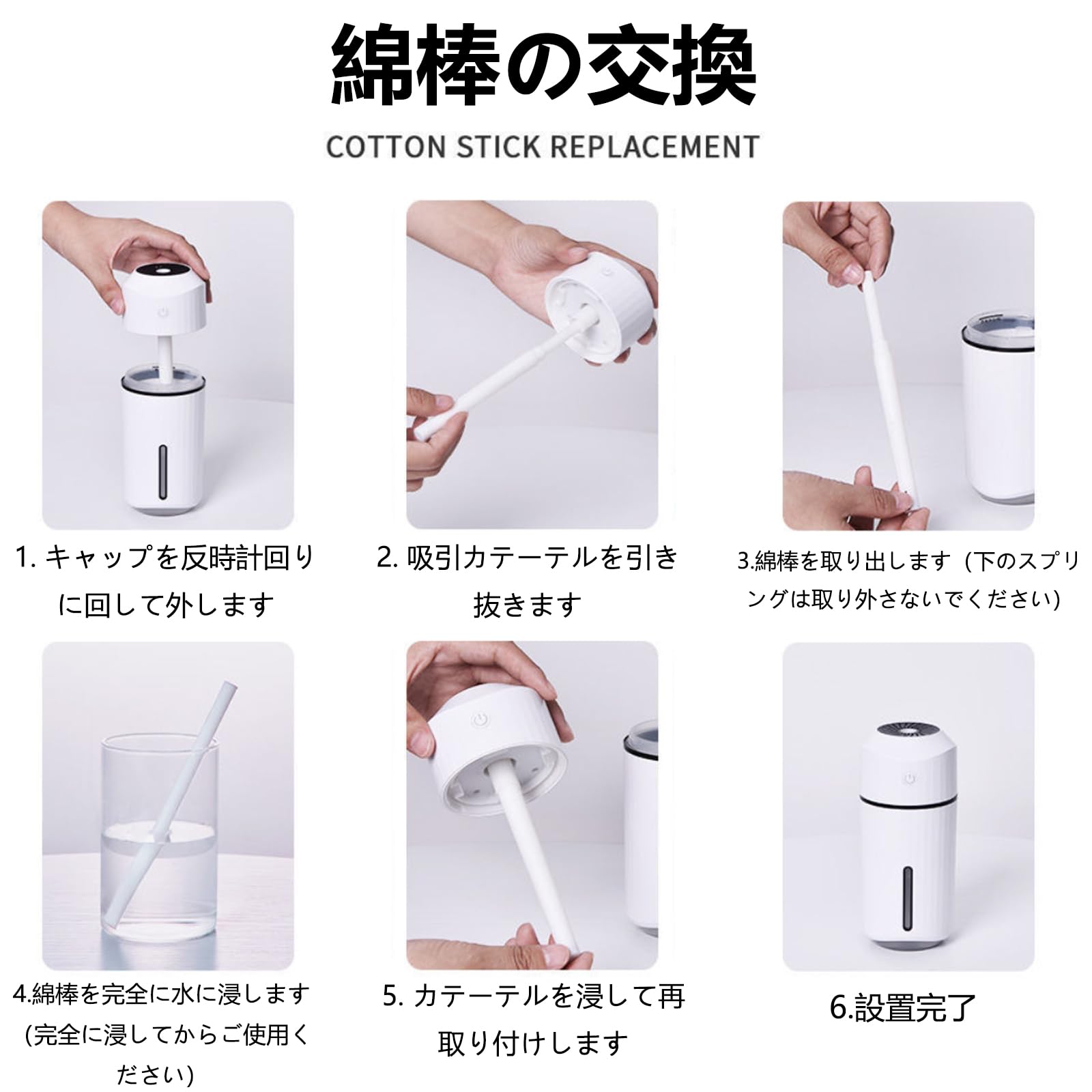 綿棒の交換

COTTON STICK REPLACEMENT

1. キャップを反時計回りに回して外します

2. 吸引カテーテルを引き抜きます

3.綿棒を取り出します（下のスプリングは取り外さないでください）

4.綿棒を完全に水に浸します（完全に浸してからご使用ください）

5. カテーテルを浸して再取り付けします

6.設置完了