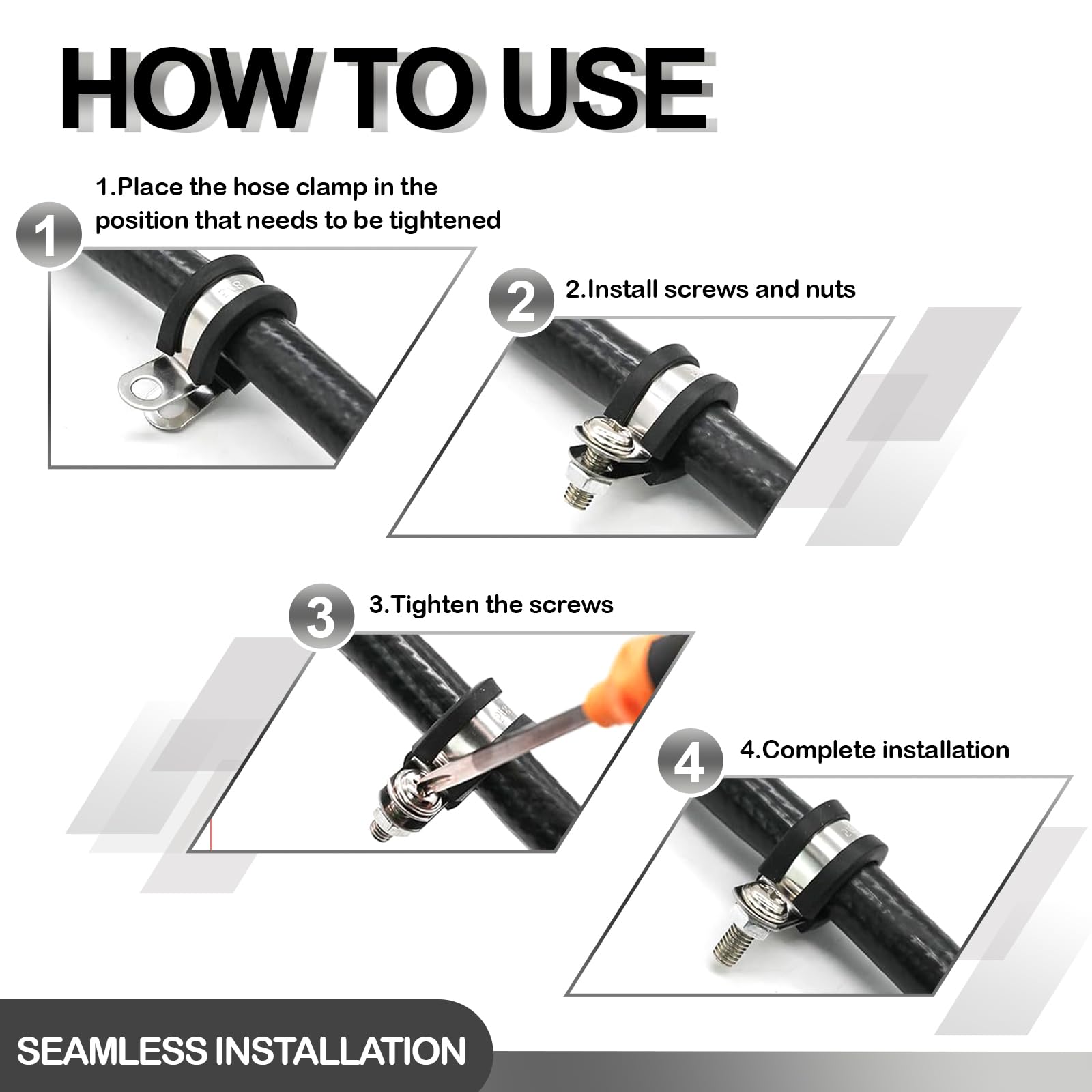 HOW TO USE

1

1.Place the hose clamp in the position that needs to be tightened

2

2.Install screws and nuts

3

3.Tighten the screws

4

4.Complete installation

SEAMLESS INSTALLATION