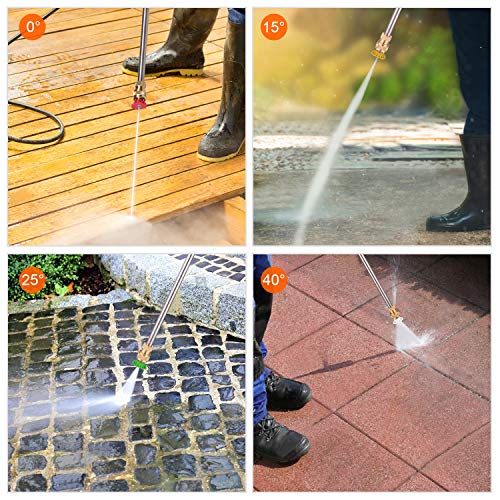 0°

15°

25°

40°