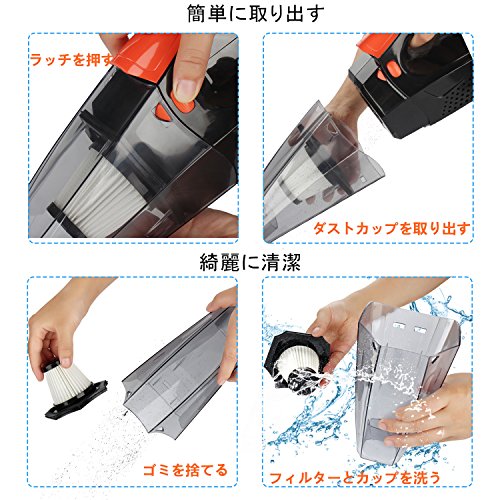 簡単に取り出す

ラッチを押す

ダストカップを取り出す

綺麗に清潔

ゴミを捨てる

フィルターとカップを洗う