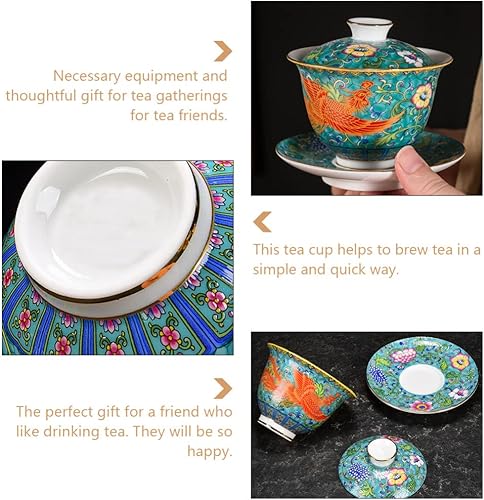 Necessary equipment and thoughtful gift for tea gatherings for tea friends.

This tea cup helps to brew tea in a simple and quick way.

The perfect gift for a friend who like drinking tea. They will be so happy.