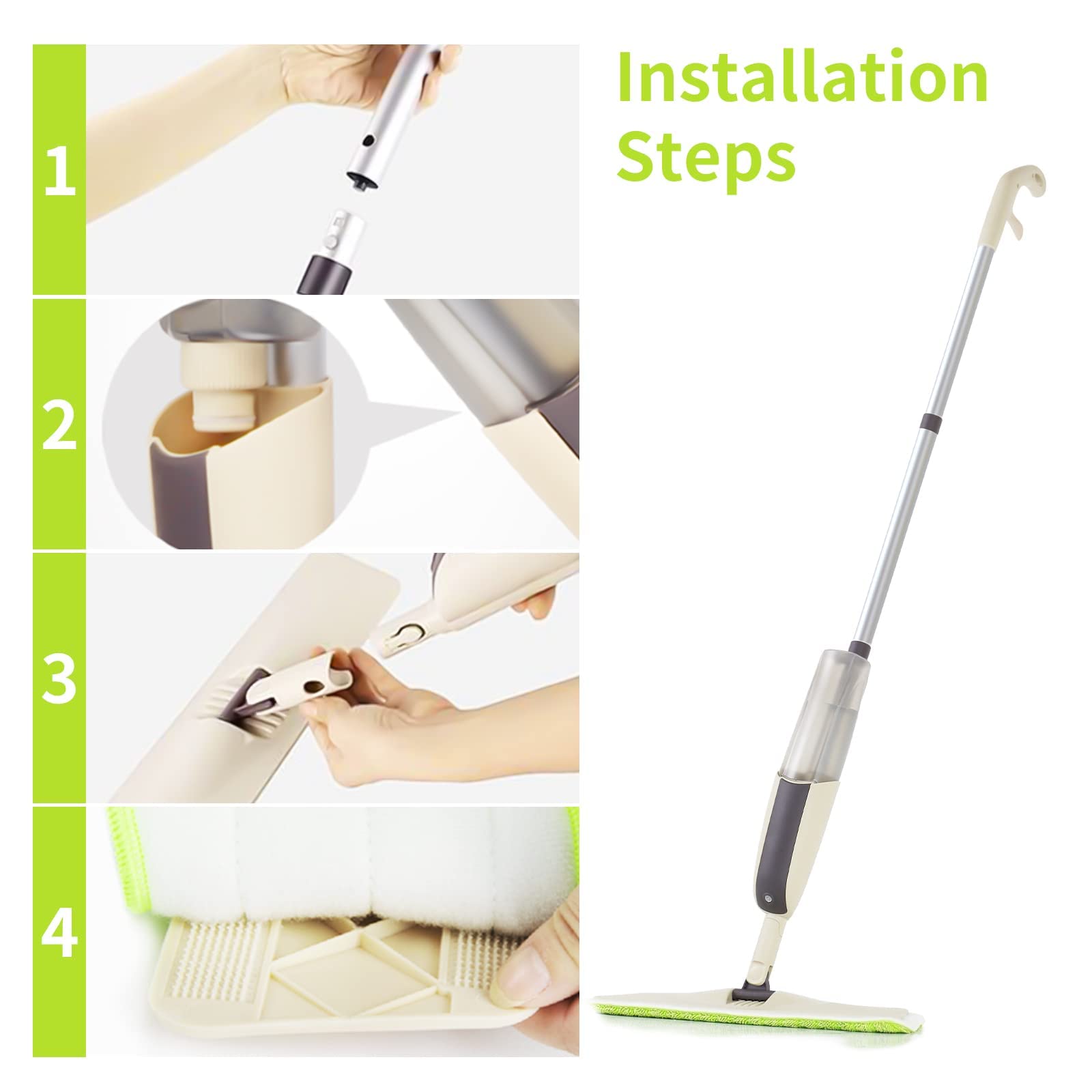 1

2

3

4

Installation Steps