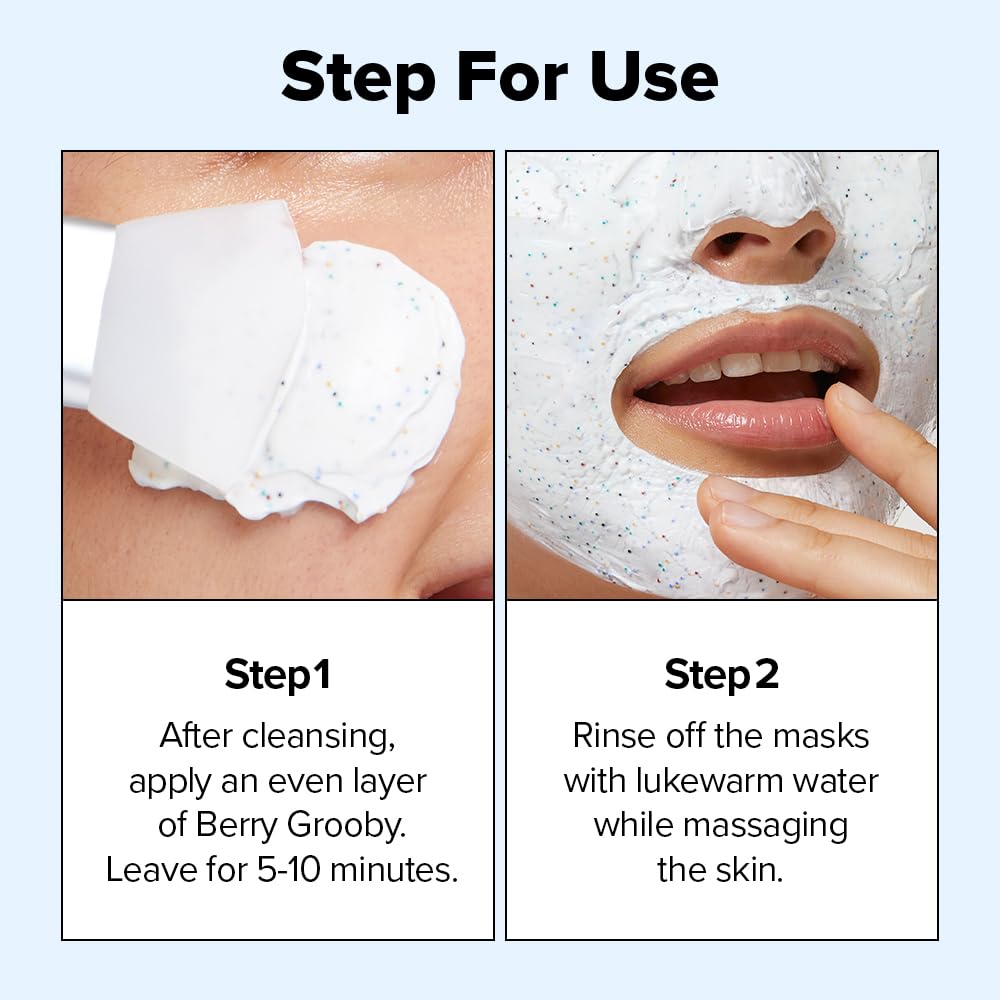 Step For Use

Step1

After cleansing, apply an even layer of Berry Grooby. Leave for 5-10 minutes.

Step2

Rinse off the masks with lukewarm water while massaging the skin.