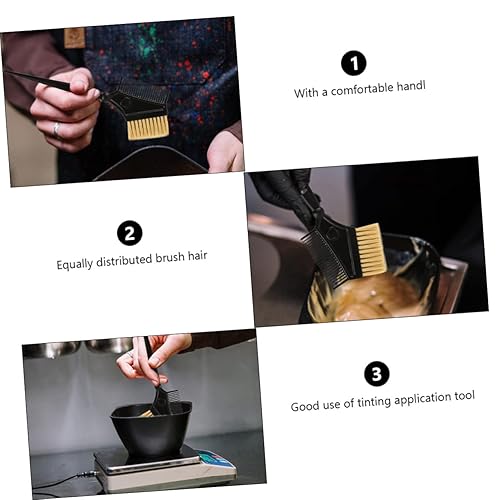 1
With a comfortable handl

2
Equally distributed brush hair

3
Good use of tinting application tool